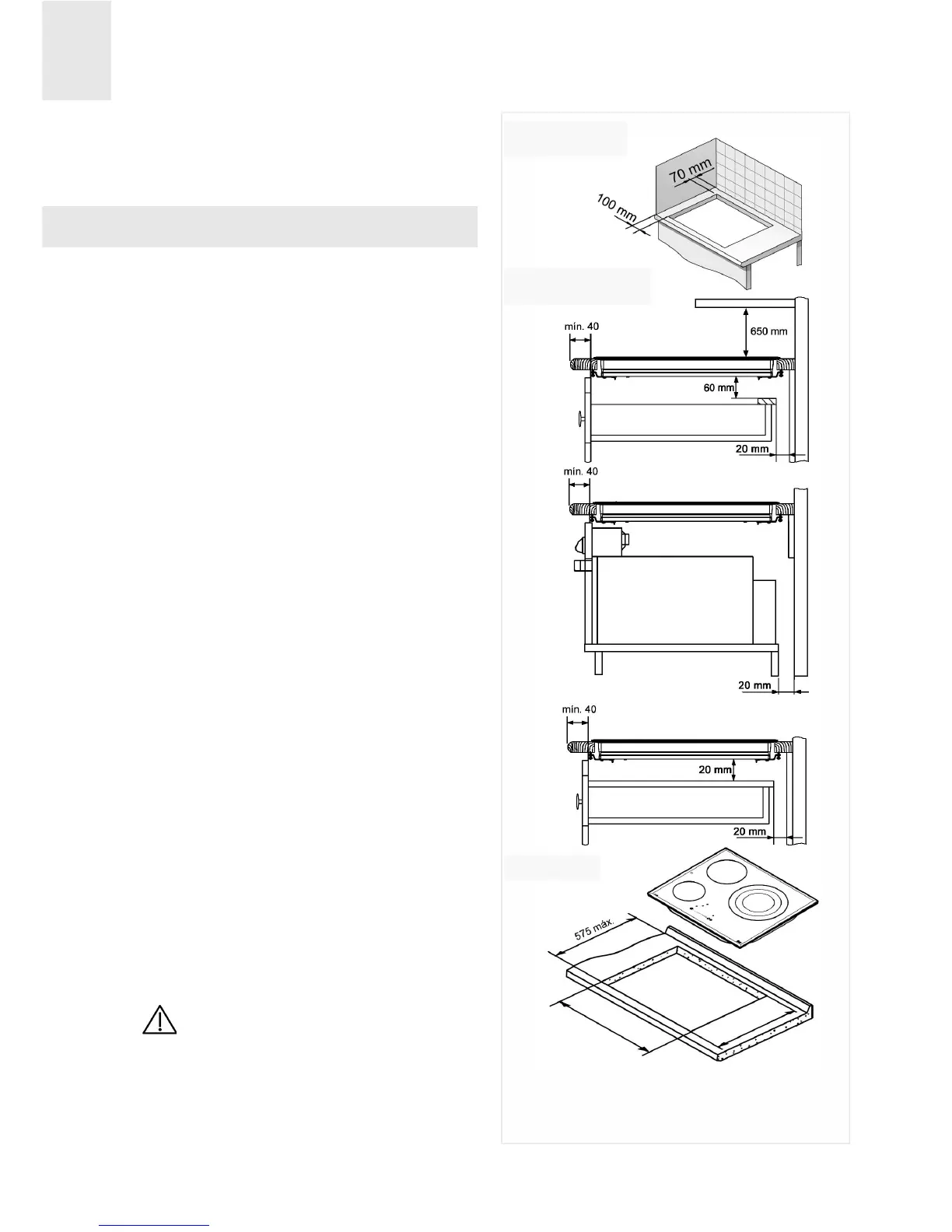 70 mm
100 mm

mín. 40
650 mm
60 mm
20 mm

mín. 40
20 mm

mín. 40
20 mm
20 mm

575 máx.