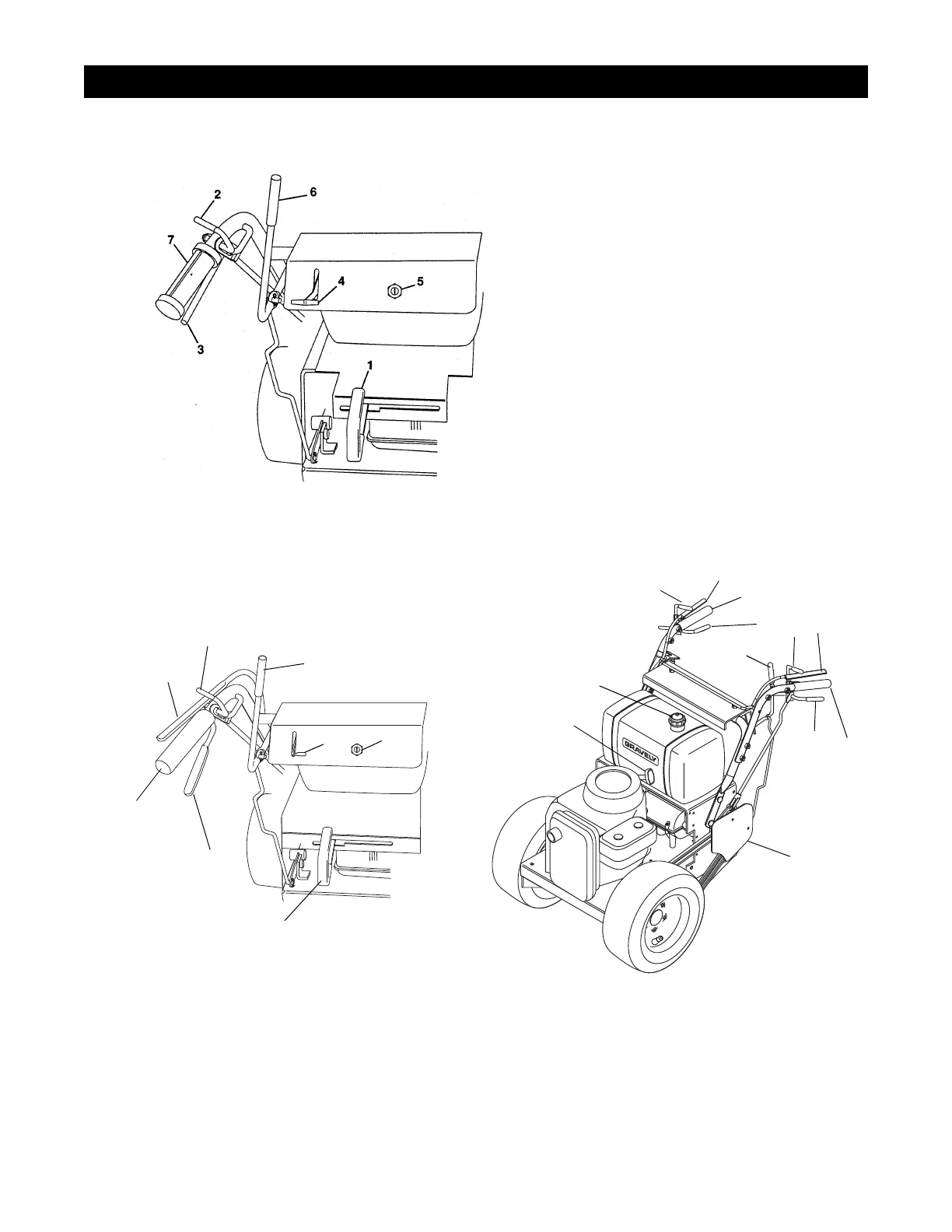 2
6
7
4
5
3
1

GRAVELY