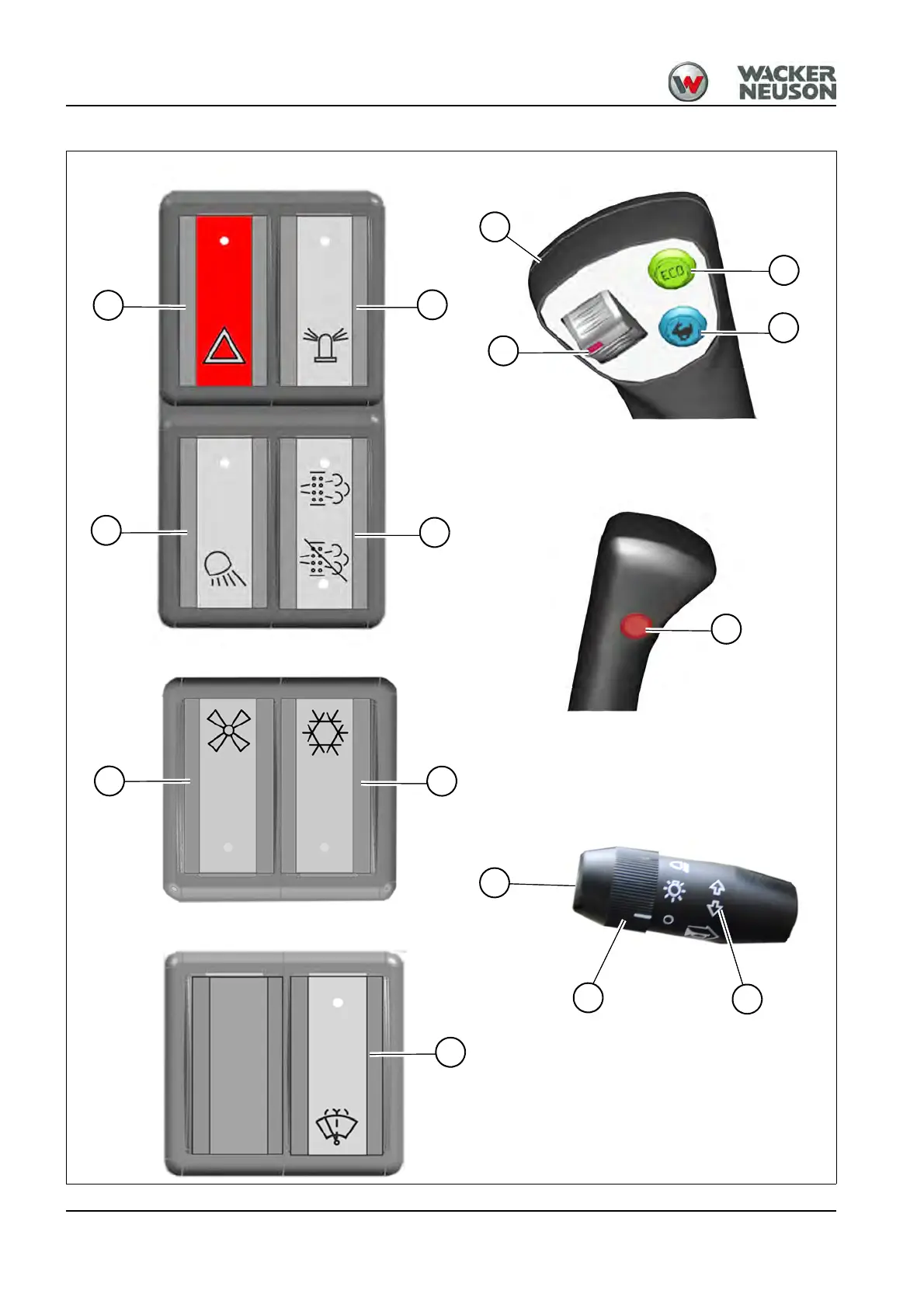 WACKER NEUSON

ECO