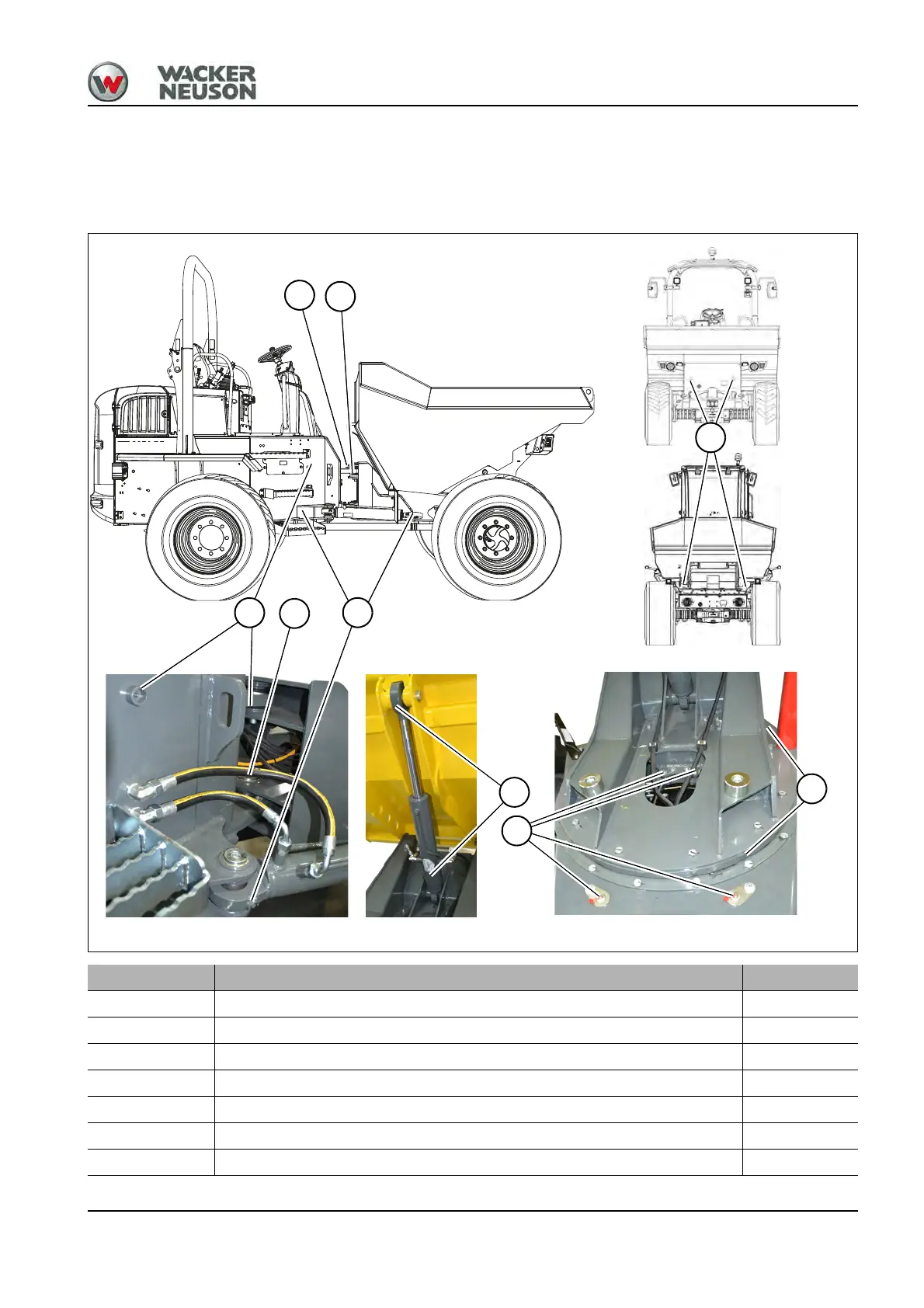 WACKER NEUSON