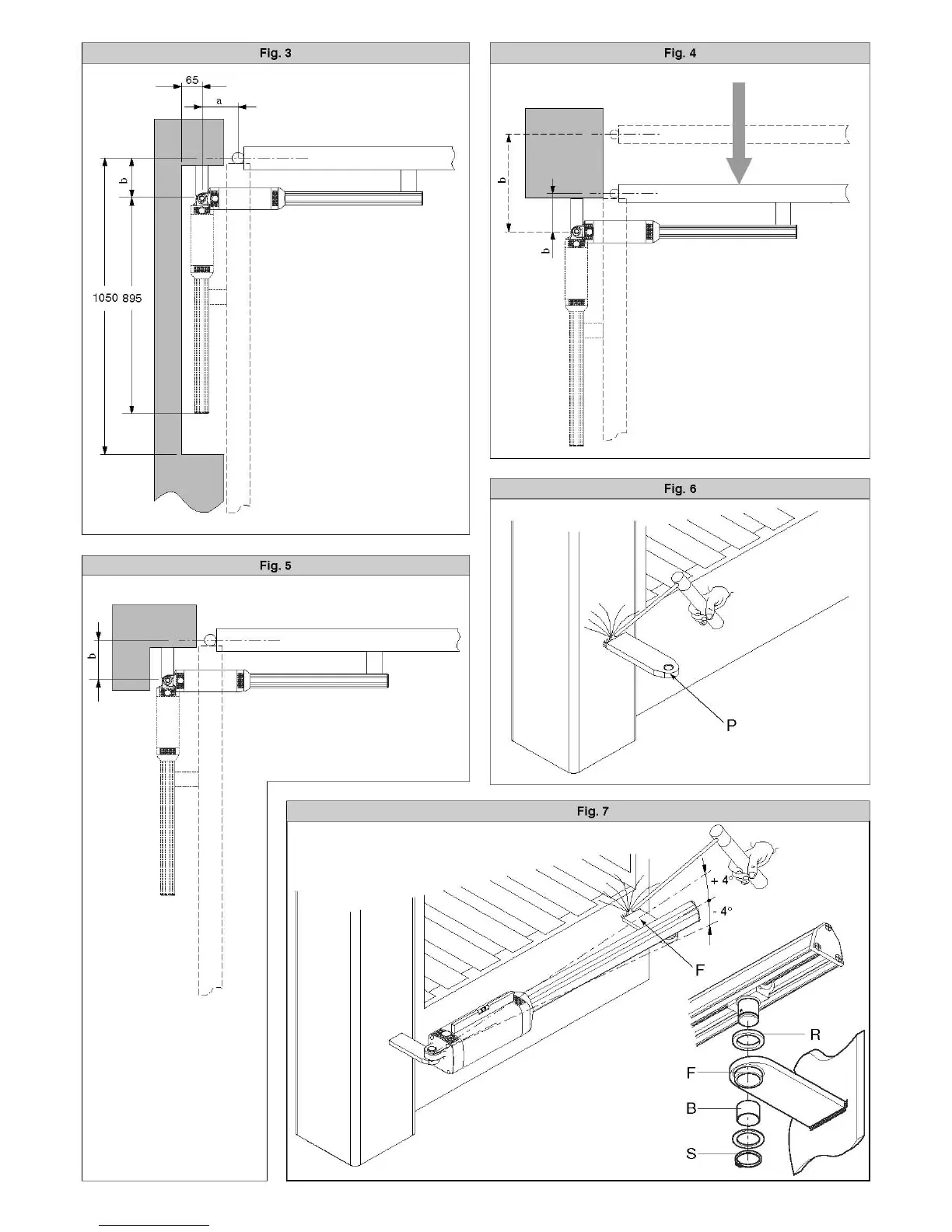 Fig. 3

65

a

b

1050 895

Fig. 4

b

b

Fig. 5

b

Fig. 6

P

Fig. 7

+ 4°

- 4°

F

R

F

B

S