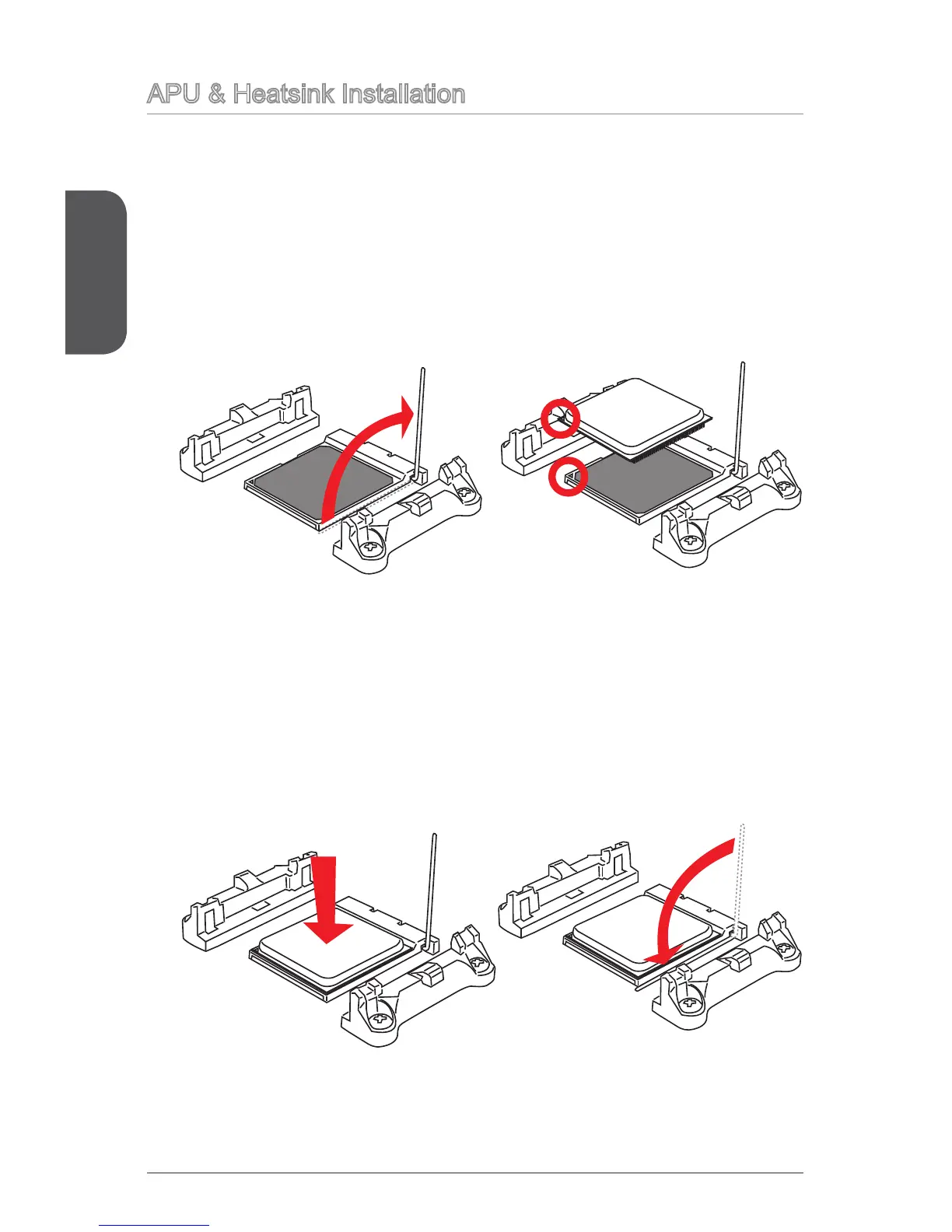 APU & Heatsink Installation