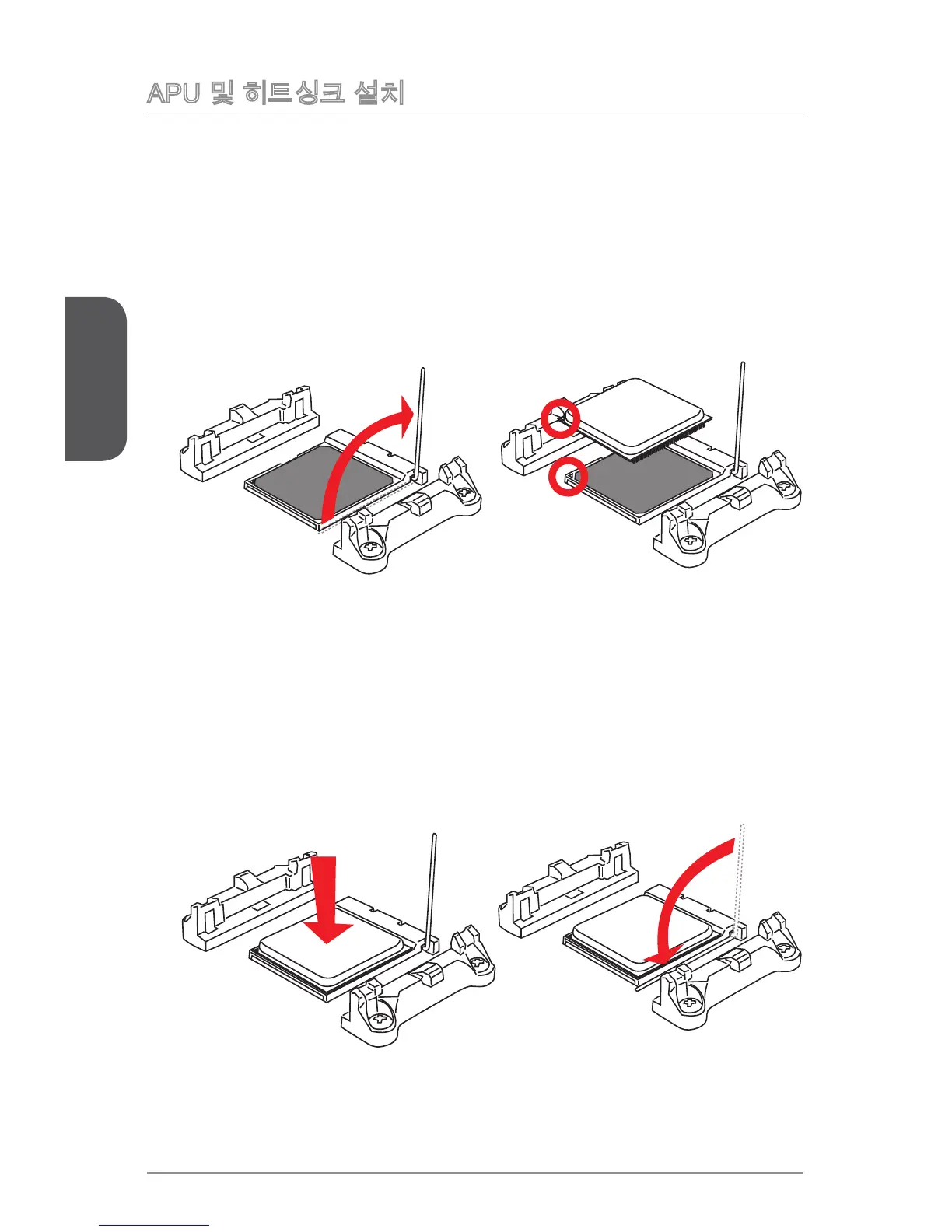 APU 및 히트싱크 설치