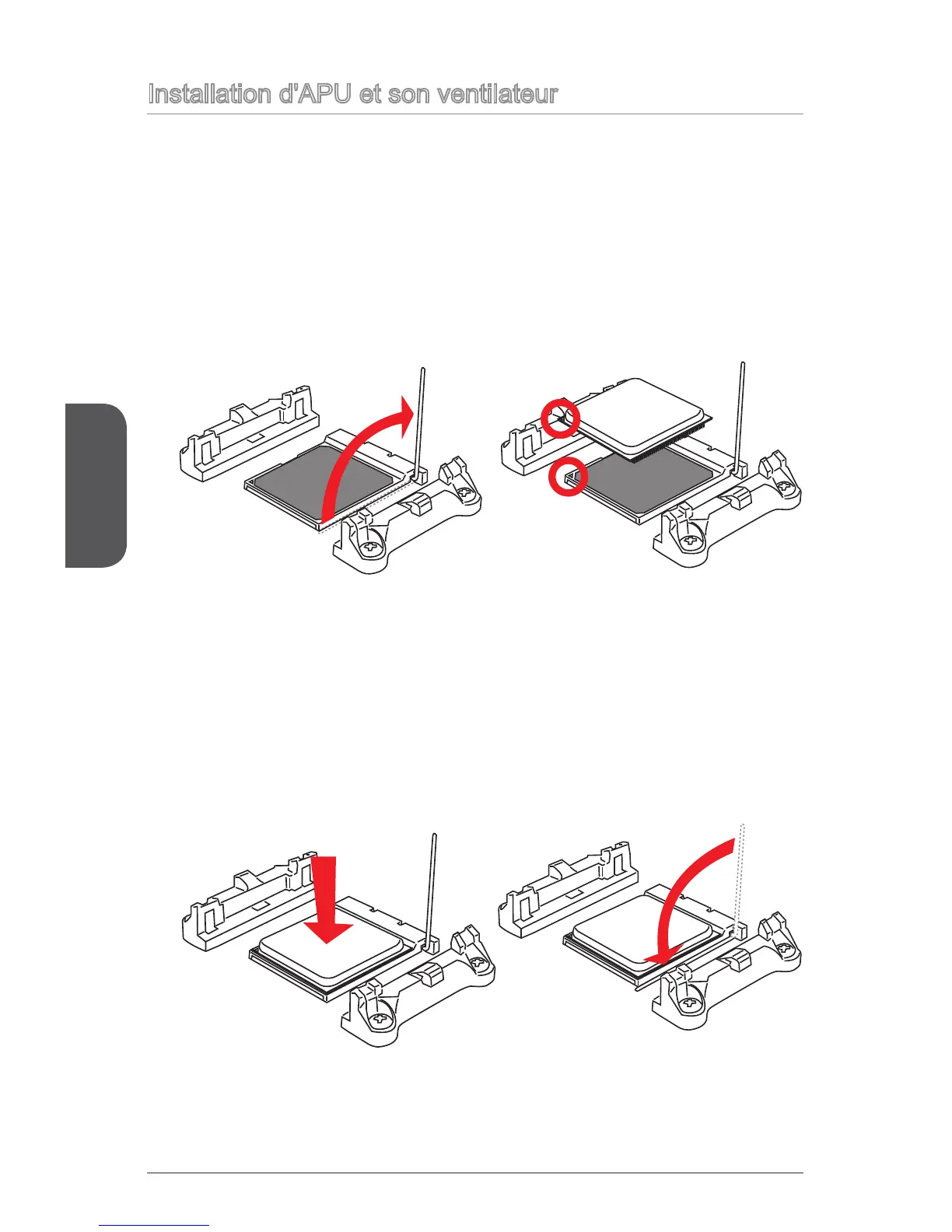 Installation d'APU et son ventilateur