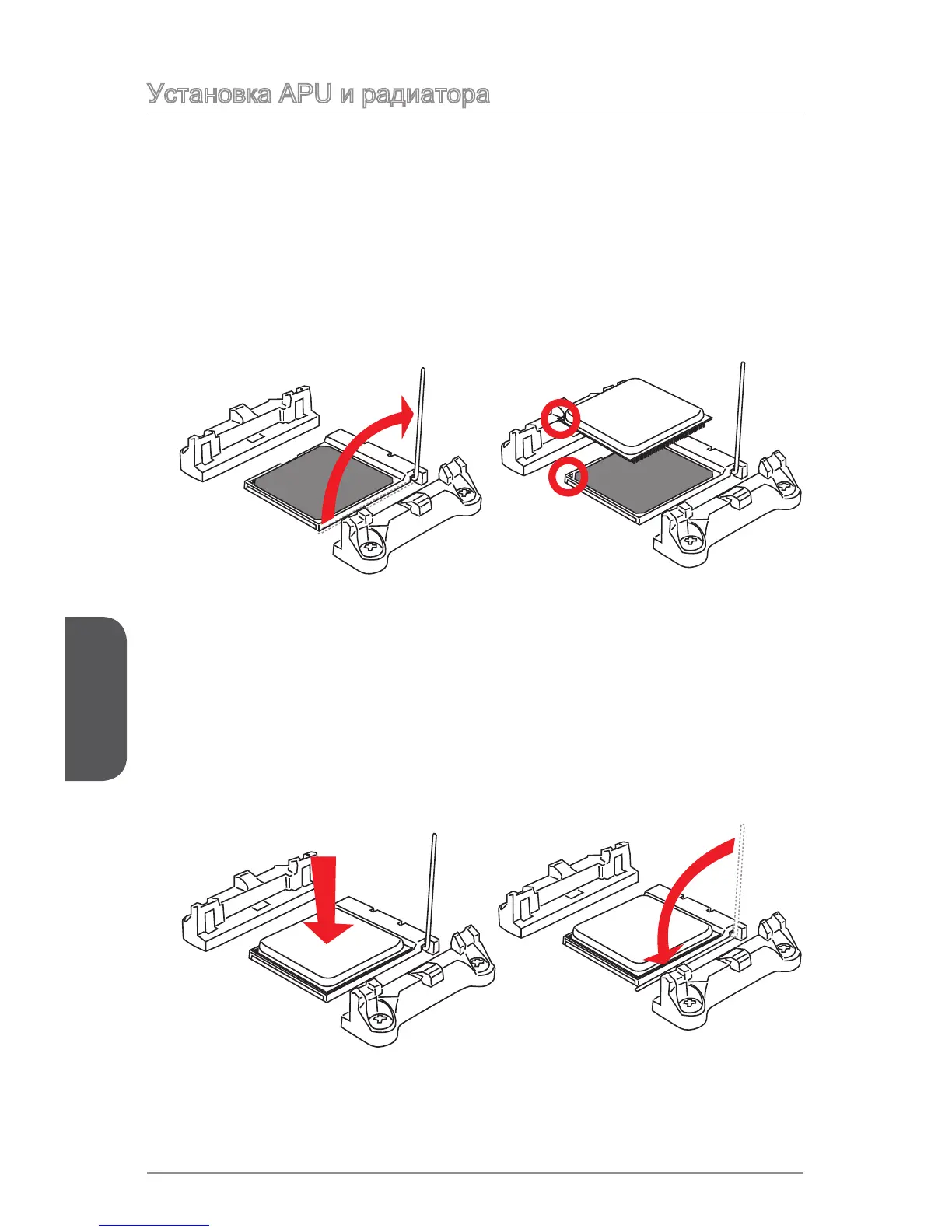 Установка APU и радиатора