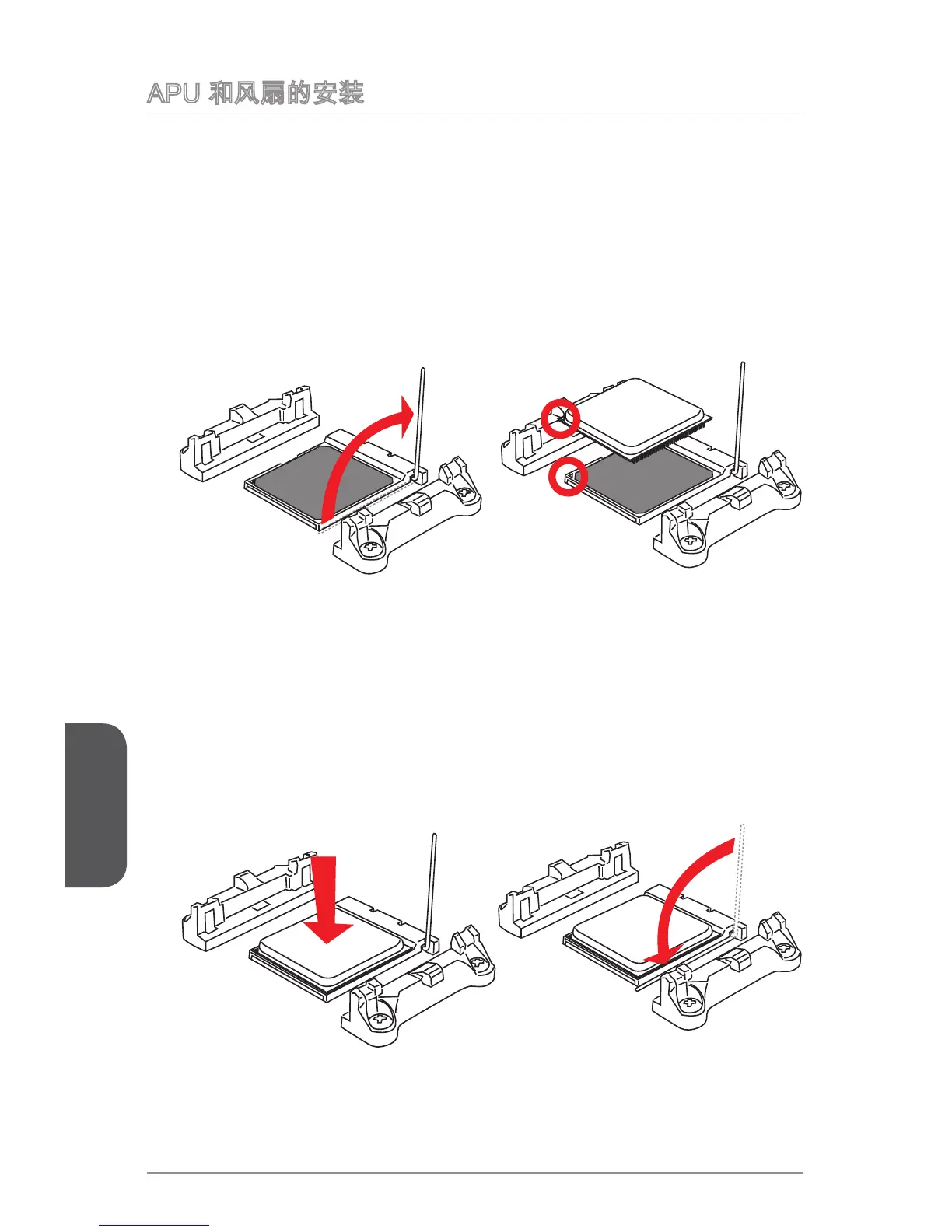 APU 和风扇的安装