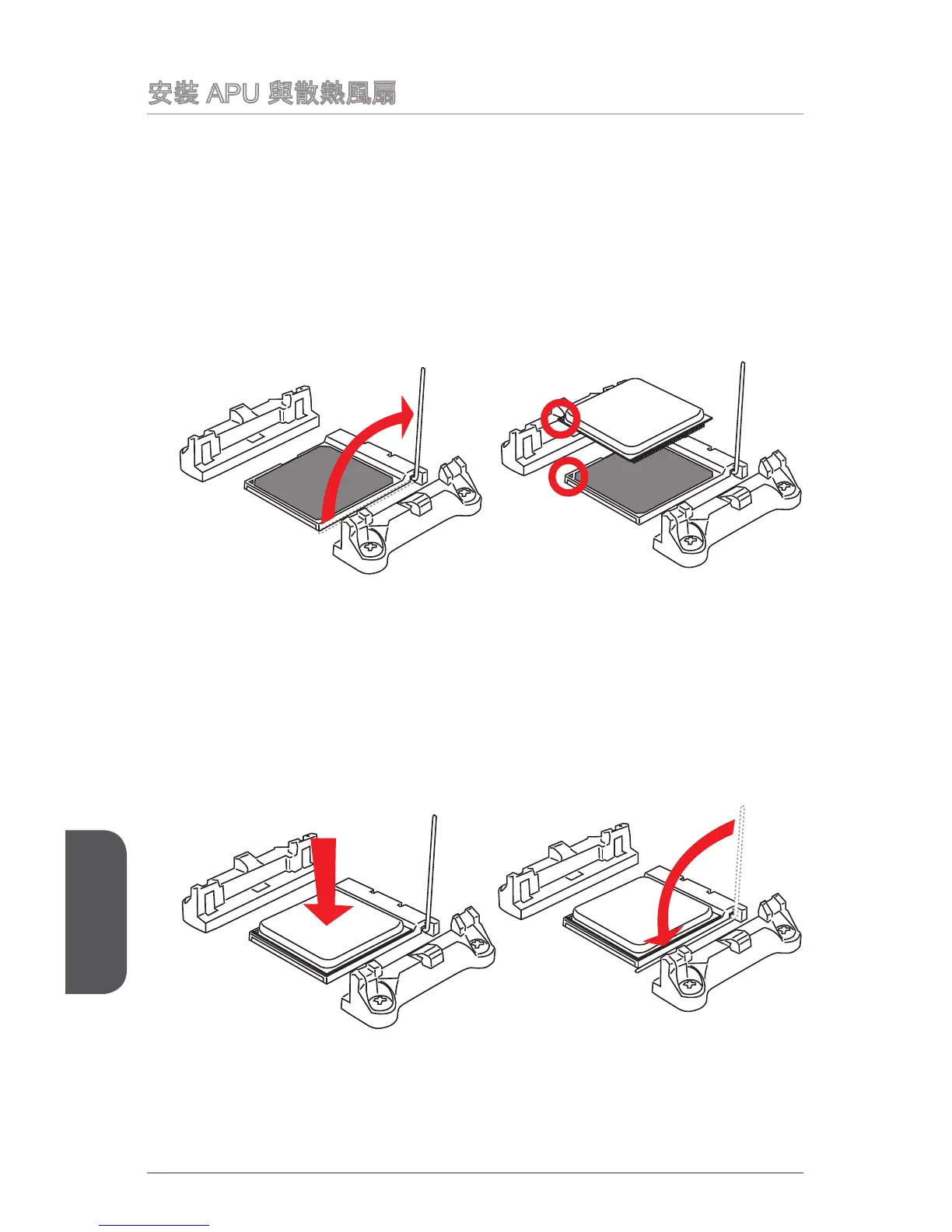 安裝 APU 與散熱風扇