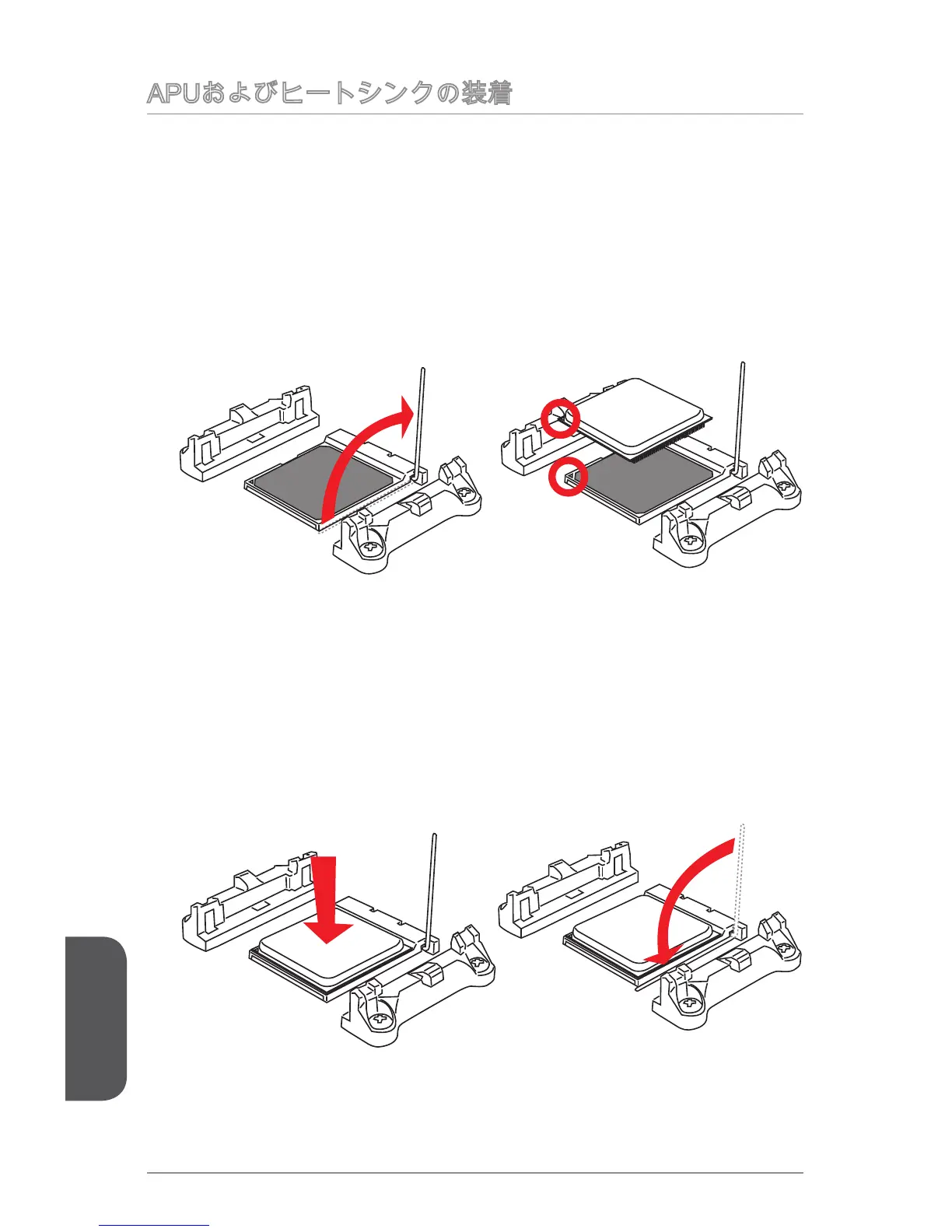 APUおよびヒートシンクの装着