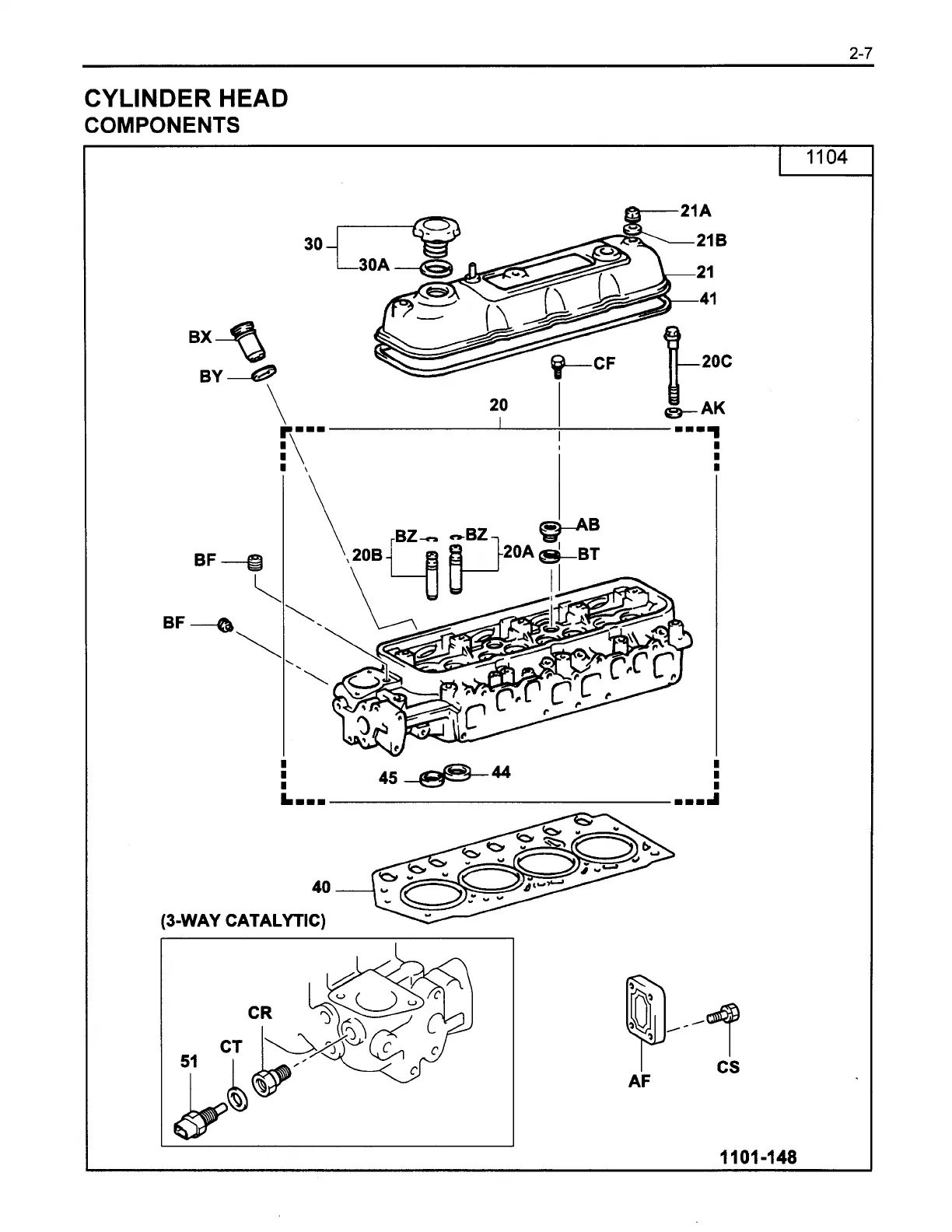 2-7

CYLINDER HEAD
COMPONENTS

1104

21A
21B
30
30A
21
41
BX
BY
CF
20C
20
AK
AB
BZ
BZ
20B
20A
BT
BF
BF
45
44
40
(3-WAY CATALYTIC)
CR
CT
51
AF
CS
1101-148