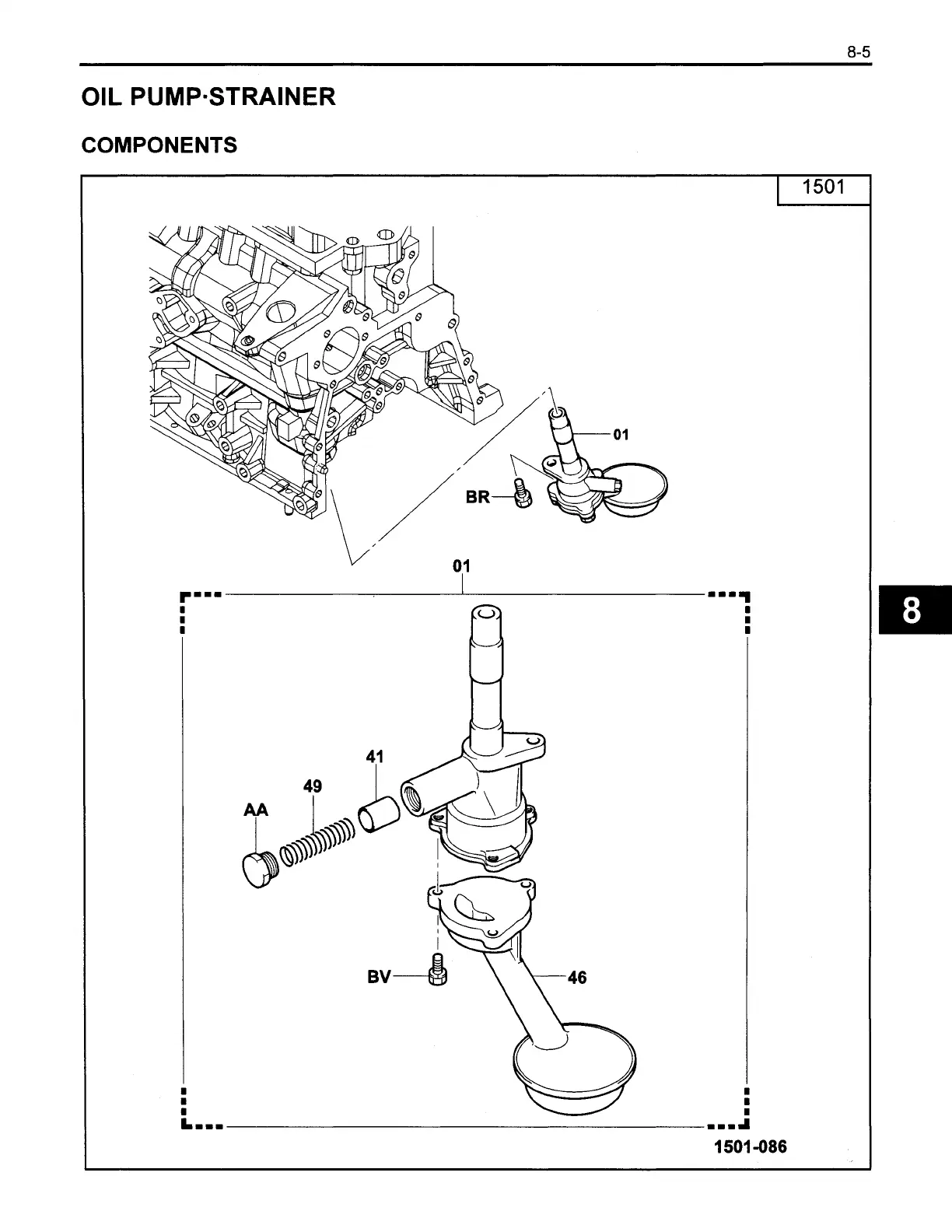 8-5

OIL PUMP·STRAINER

COMPONENTS

1501

01

BR

01

8

41

49

AA

BV

46

1501-086