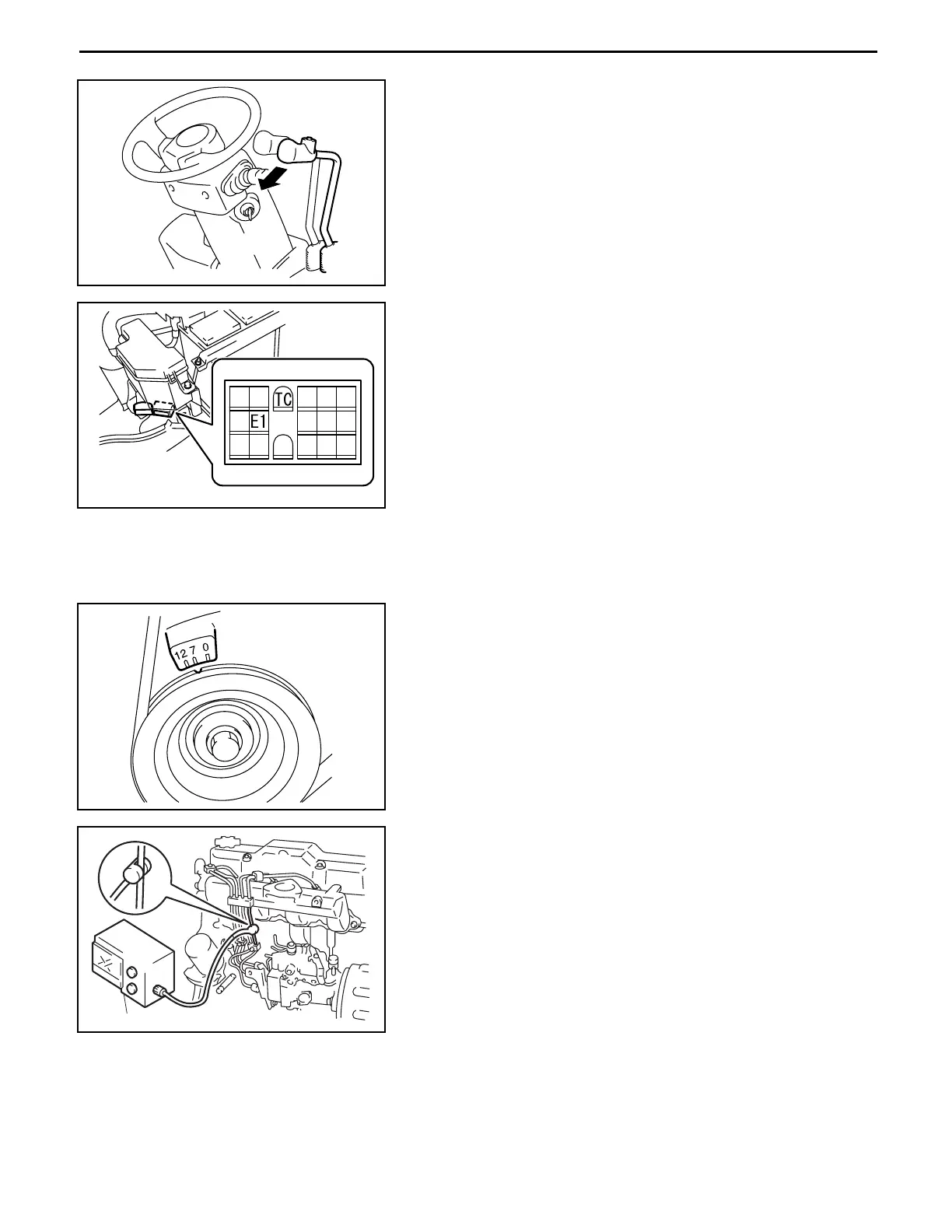 TC

E1

12 7 0