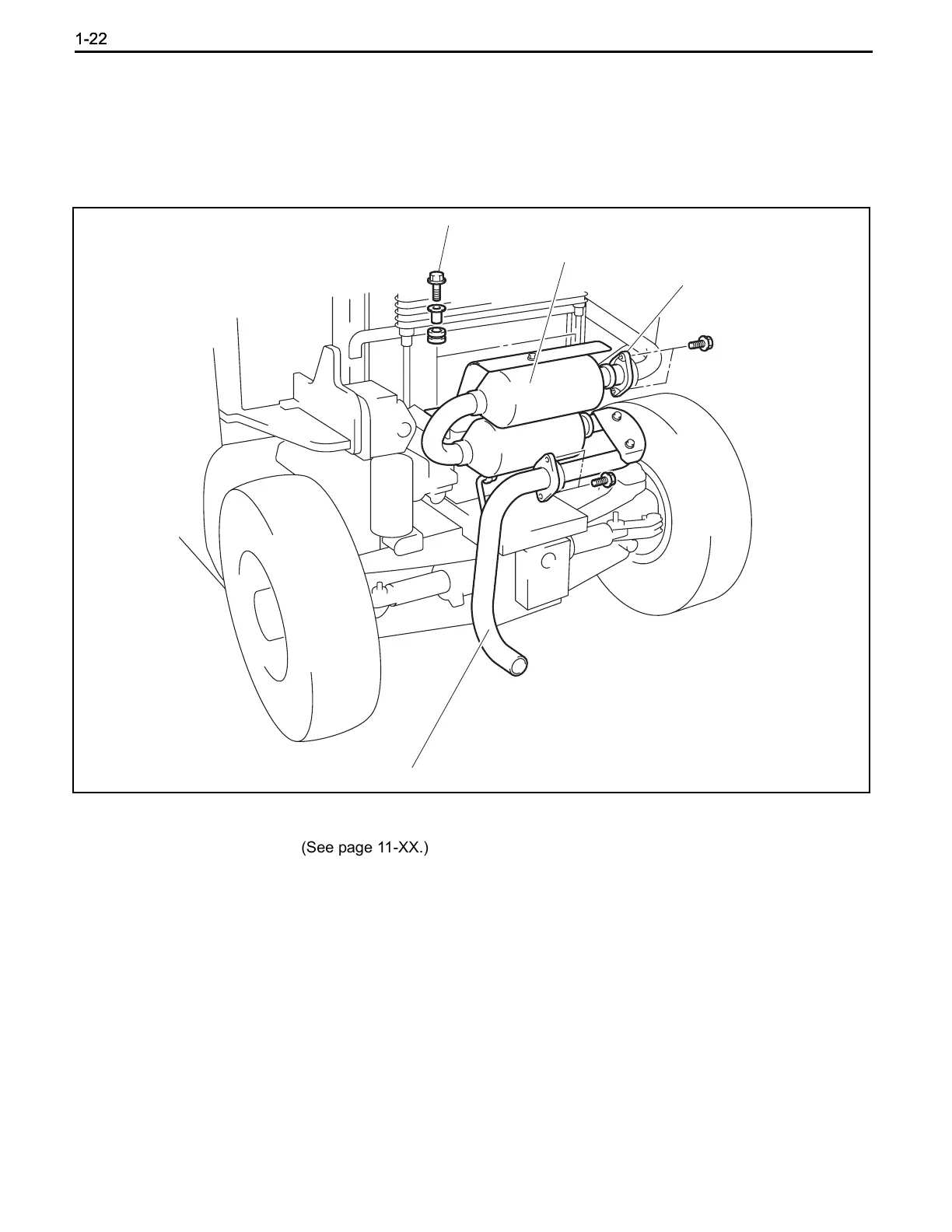 1-22

(See page 11-XX.)