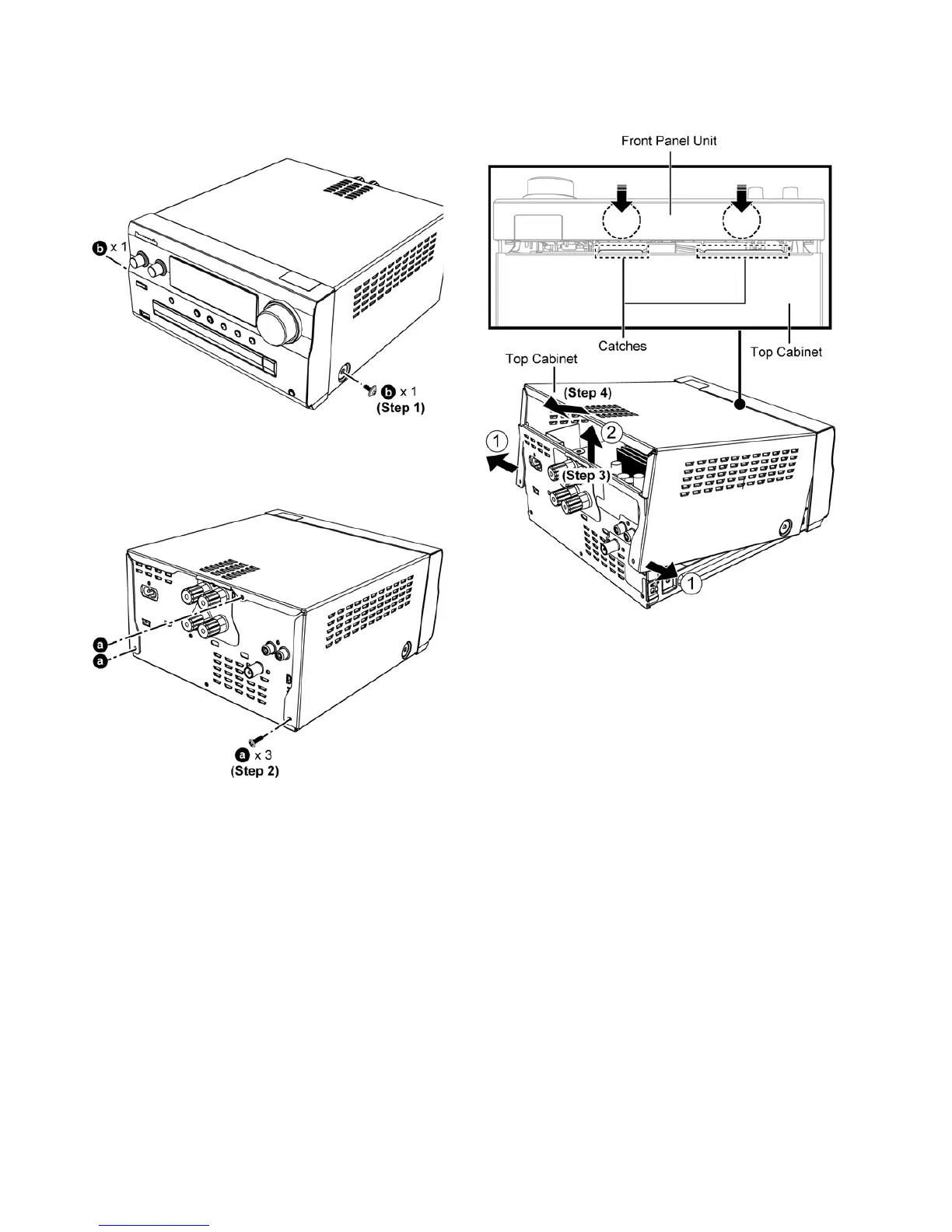 b x 1

b x 1
(Step 1)

a
a

a x 3
(Step 2)

Front Panel Unit

Catches

Top Cabinet

Top Cabinet

(Step 4)

2

1

(Step 3)

1