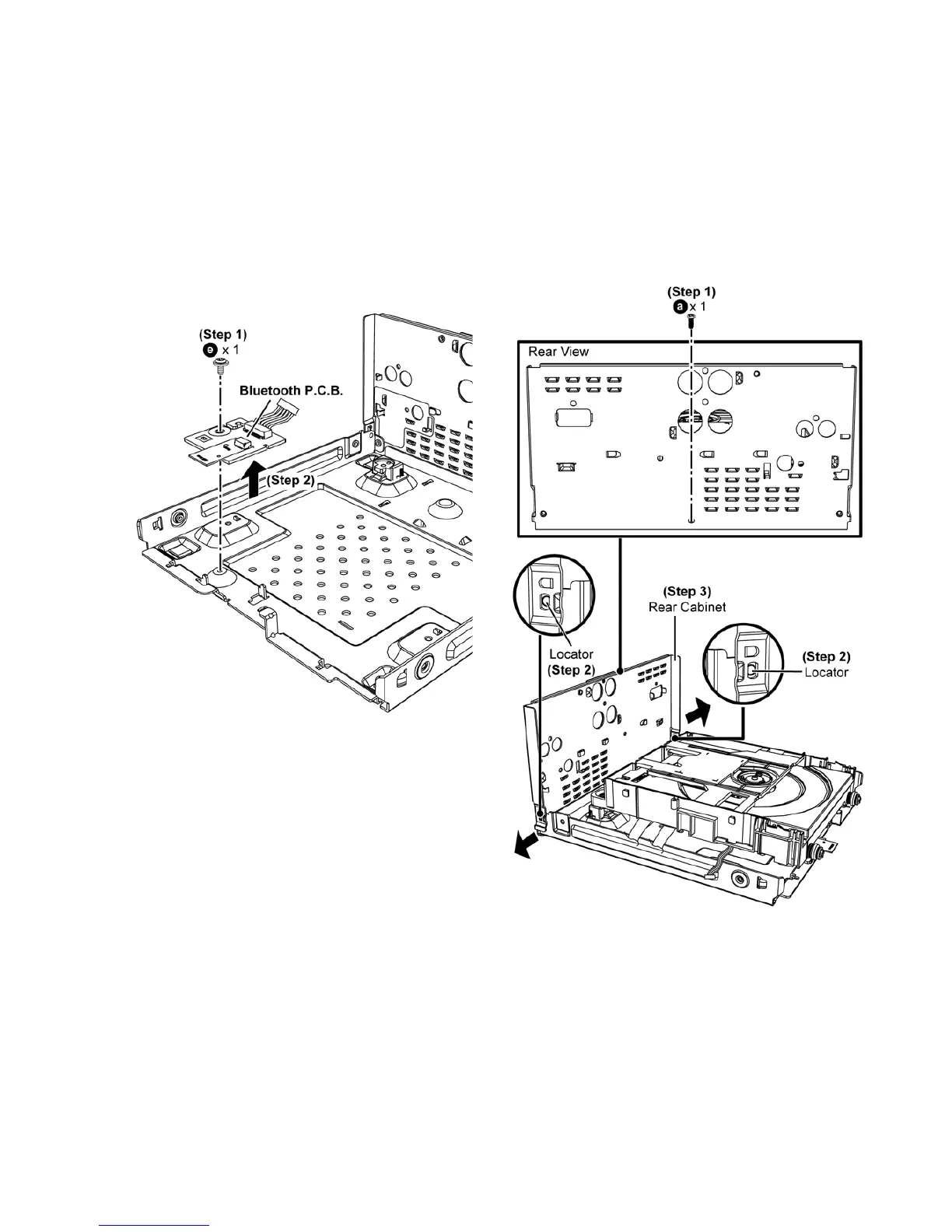 (Step 1)
e x 1
Bluetooth P.C.B.
(Step 2)

(Step 1)
a x 1
Rear View
(Step 3)
Rear Cabinet
Locator
(Step 2)
(Step 2)
Locator