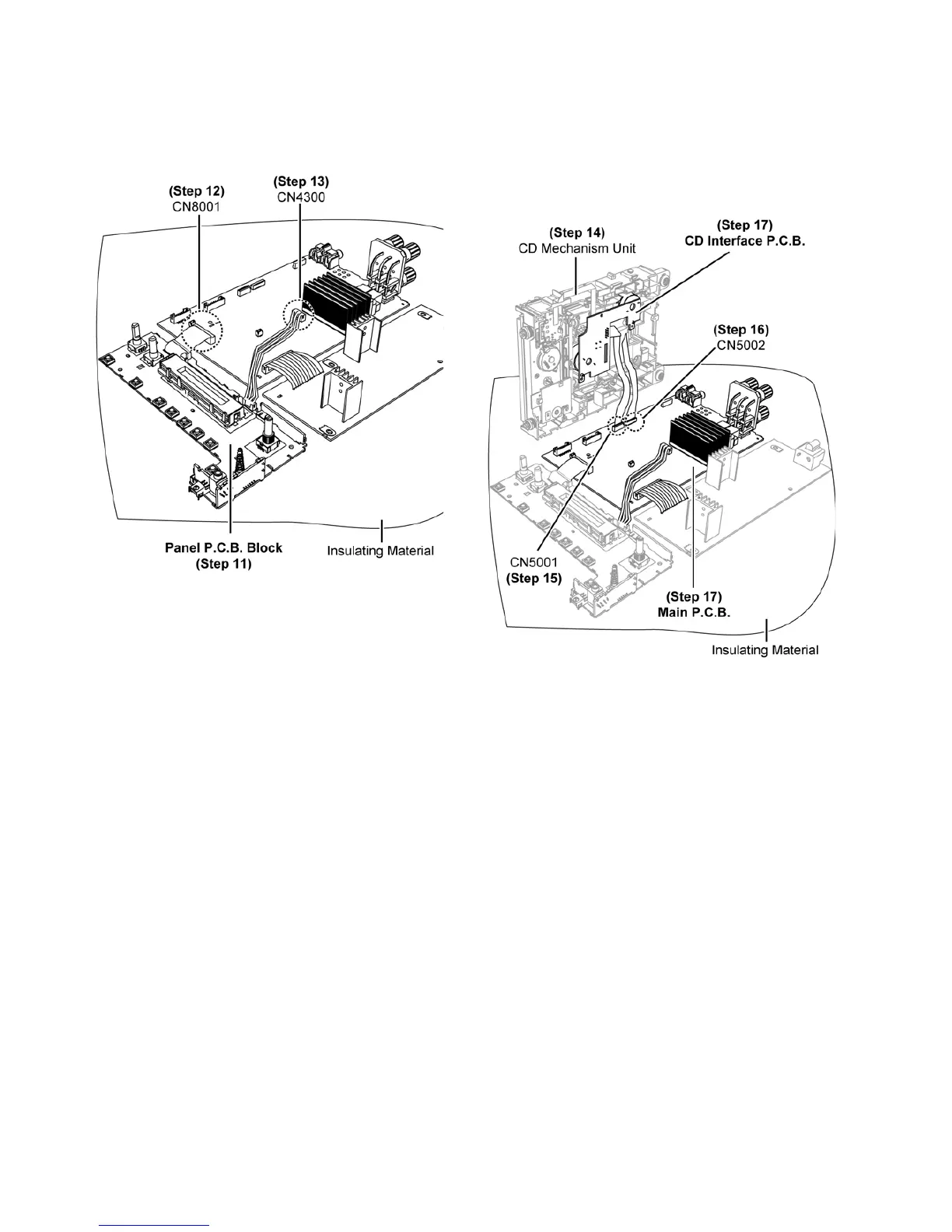 (Step 12)
CN8001

(Step 13)
CN4300

Panel P.C.B. Block
(Step 11)

Insulating Material

(Step 14)
CD Mechanism Unit

(Step 17)
CD Interface P.C.B.

(Step 16)
CN5002

CN5001
(Step 15)

(Step 17)
Main P.C.B.

Insulating Material