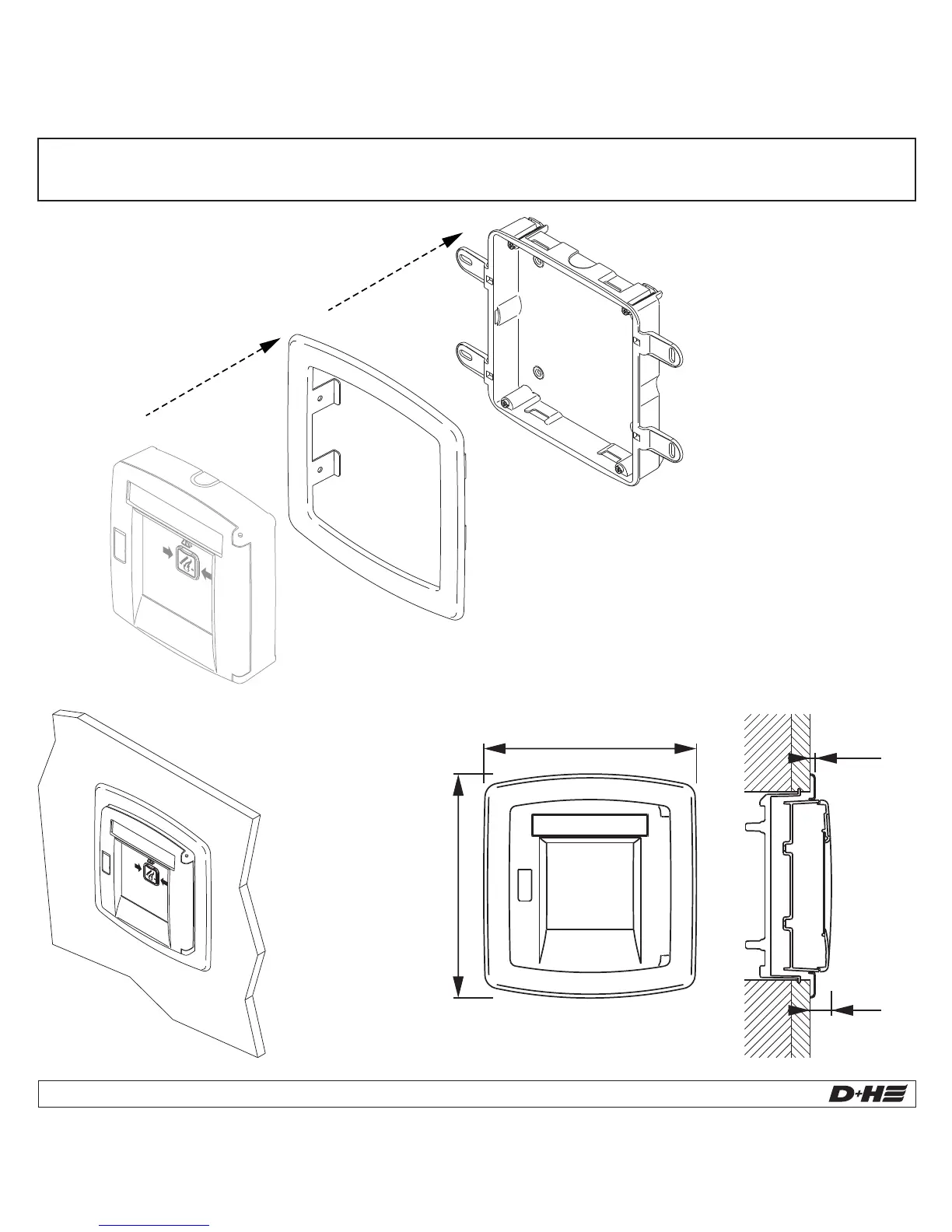 D+H