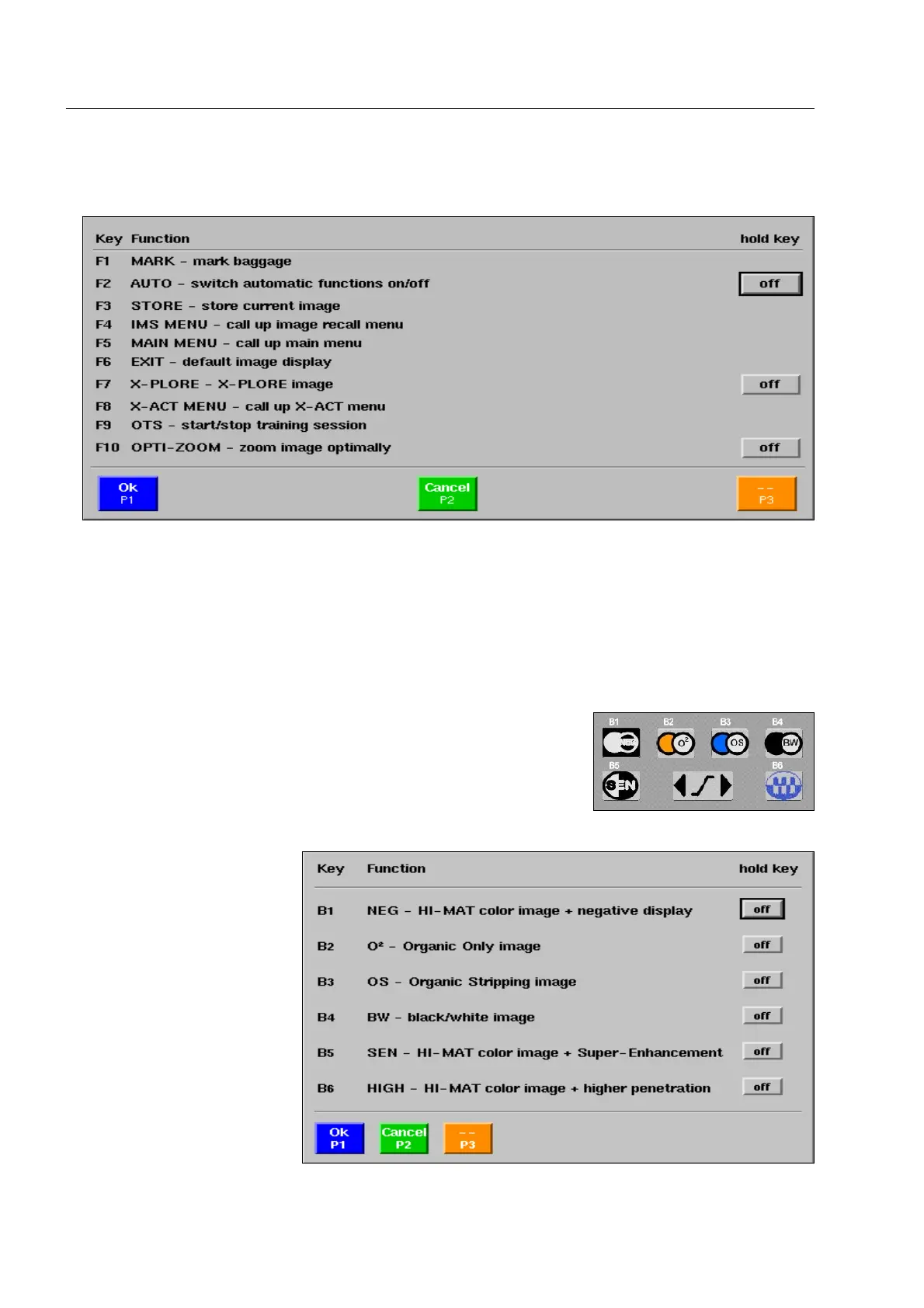 | Key | Function | hold key |
|---|---|---|
| F1 | MARK – mark baggage | |
| F2 | AUTO – switch automatic functions on/off | off |
| F3 | STORE – store current image | |
| F4 | IMS MENU – call up image recall menu | |
| F5 | MAIN MENU – call up main menu | |
| F6 | EXIT – default image display | |
| F7 | X-PLORE – X-PLORE image | off |
| F8 | X-ACT MENU – call up X-ACT menu | |
| F9 | OTS – start/stop training session | |
| F10 | OPTI-ZOOM – zoom image optimally | off |

Ok P1
Cancel P2
-- P3

B1 B2 B3 B4
NEG $O^2$ OS BW
B5 B6
SEN

| Key | Function | hold key |
|---|---|---|
| B1 | NEG – HI-MAT color image + negative display | off |
| B2 | O² – Organic Only image | off |
| B3 | OS – Organic Stripping image | off |
| B4 | BW – black/white image | off |
| B5 | SEN – HI-MAT color image + Super-Enhancement | off |
| B6 | HIGH – HI-MAT color image + higher penetration | off |

Ok P1
Cancel P2
-- P3