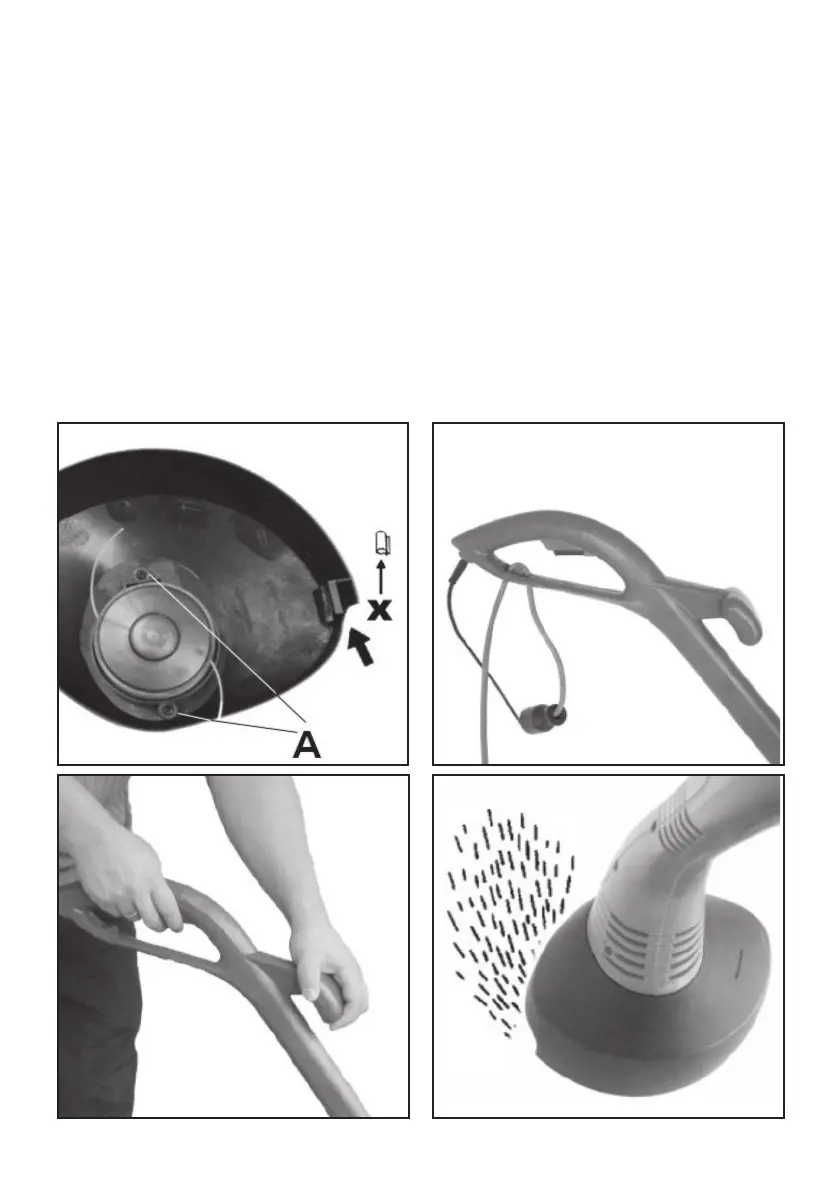 X

A