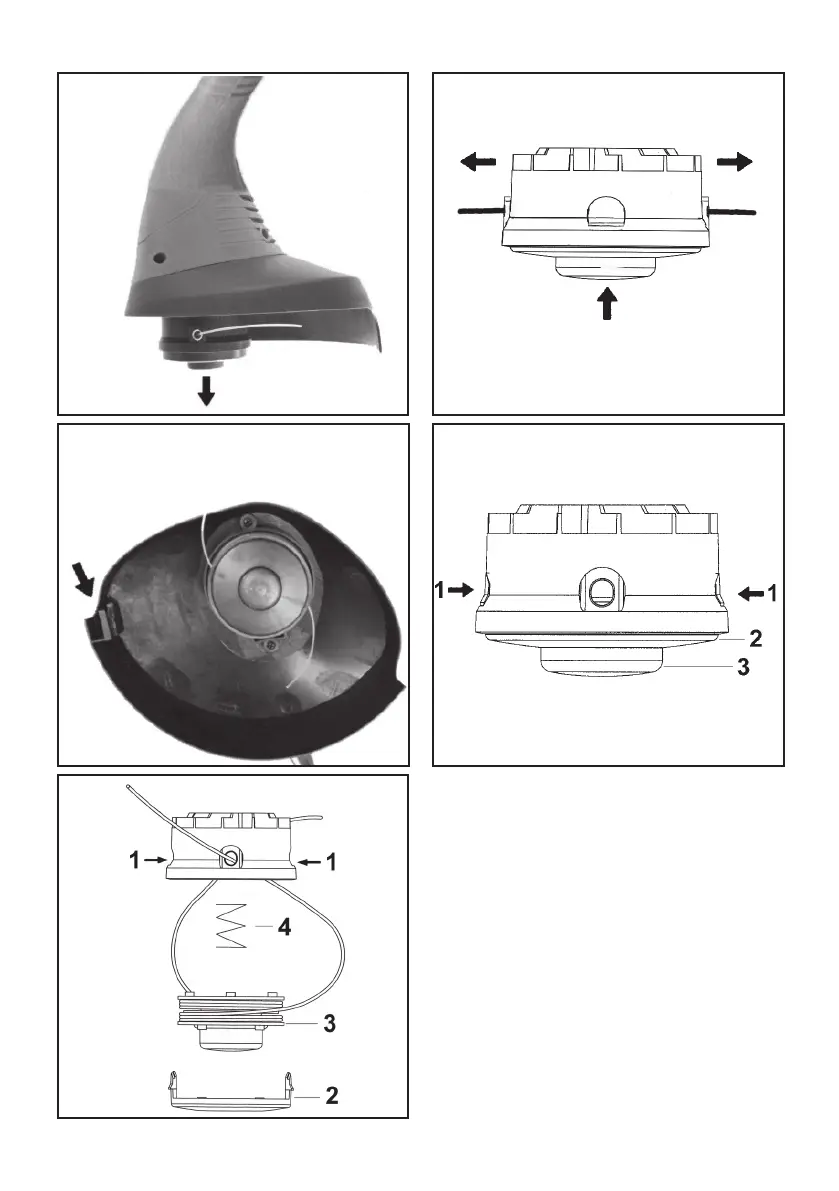 1 1
2
3

1 1
4
3
2