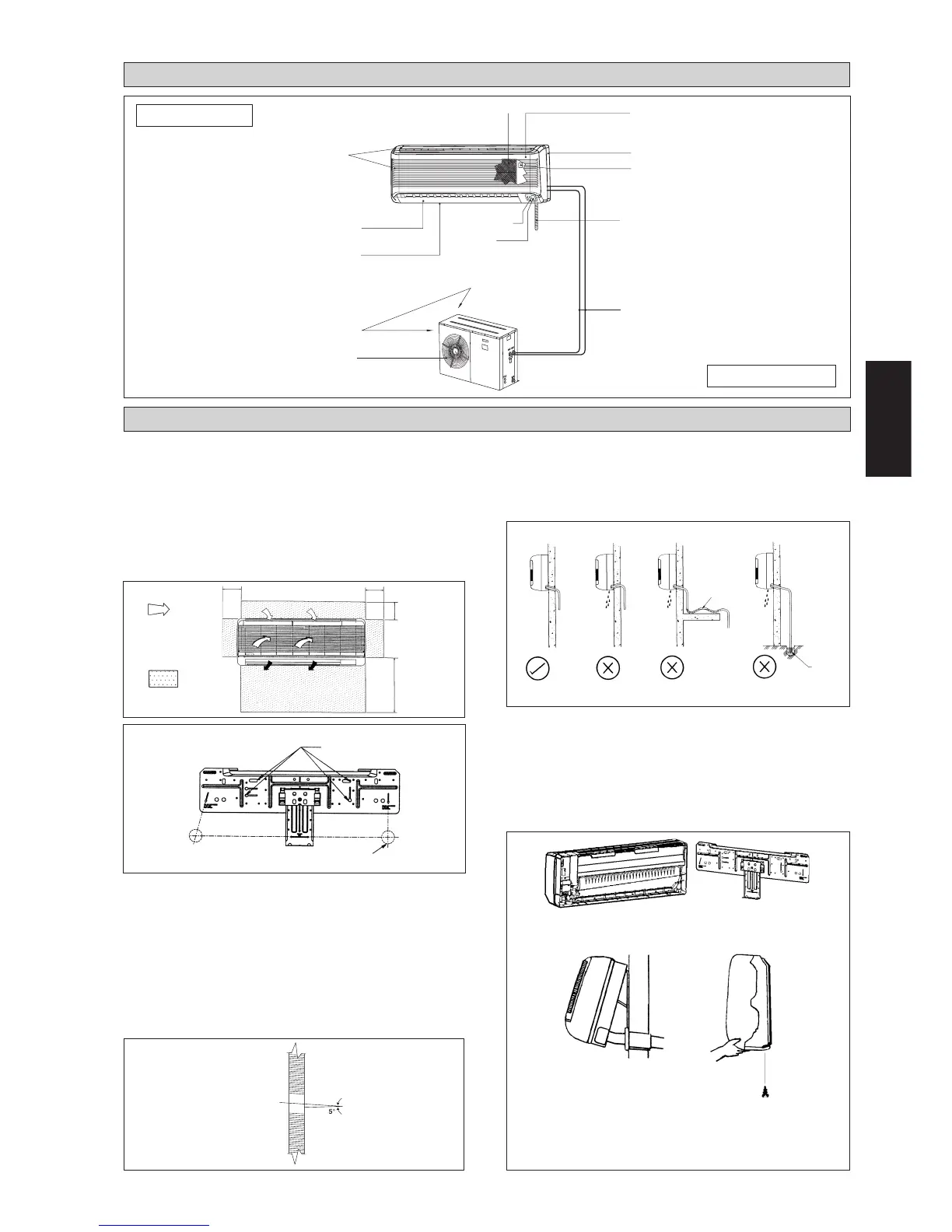 5°