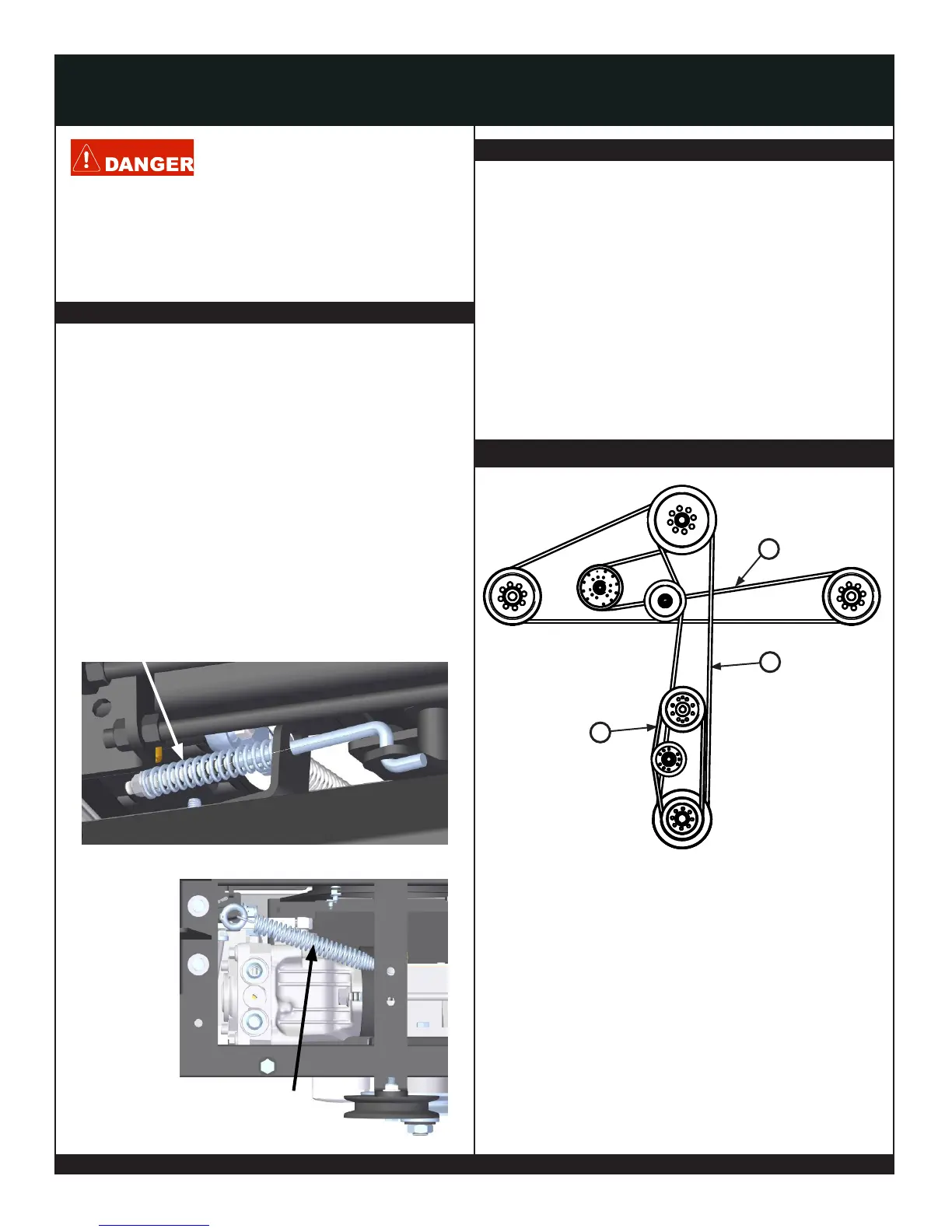 DANGER