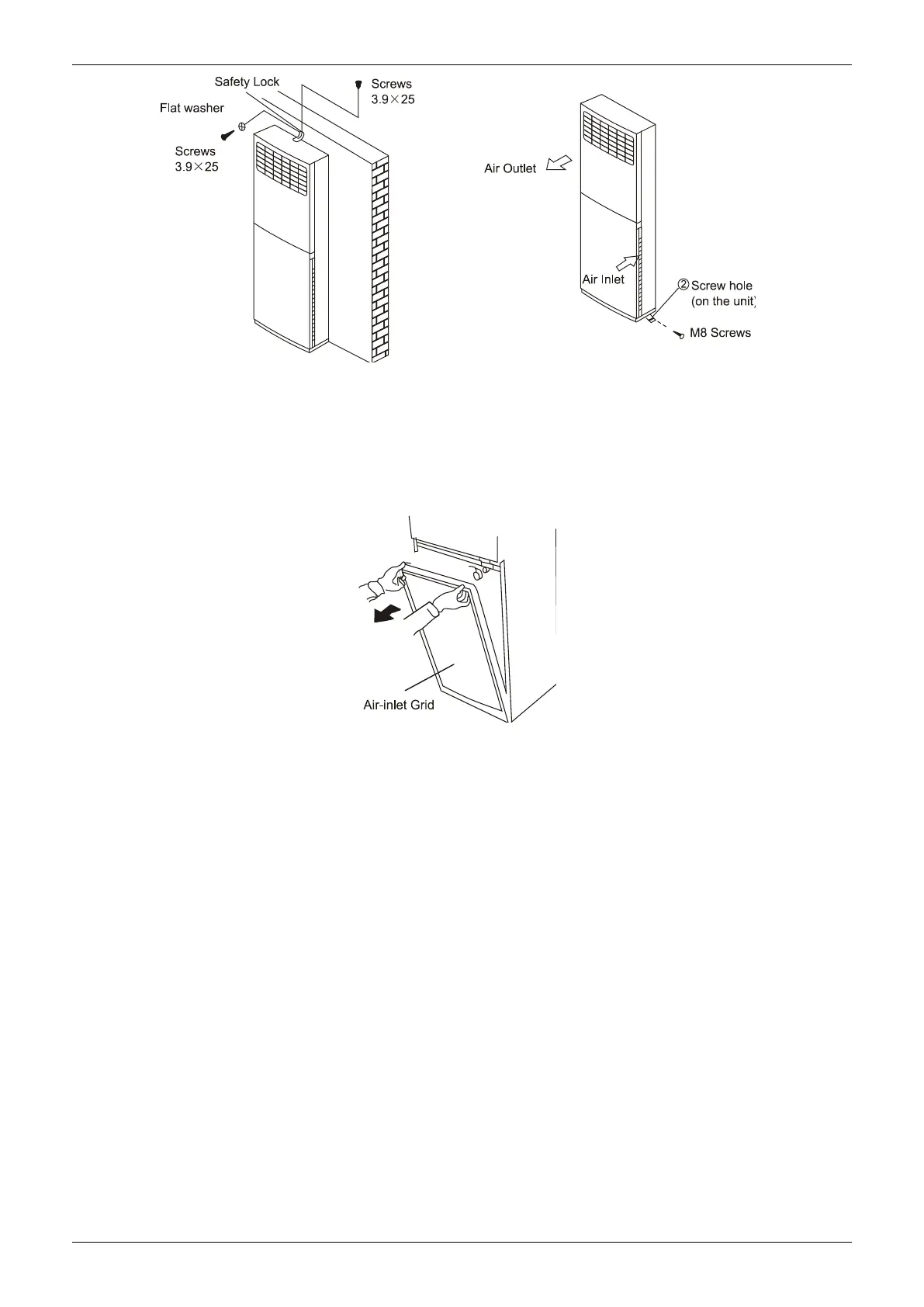 Safety Lock
Screws
3.9×25
Flat washer
Screws
3.9×25

Air Outlet
Air Inlet
② Screw hole
(on the unit)
M8 Screws

Air-inlet Grid