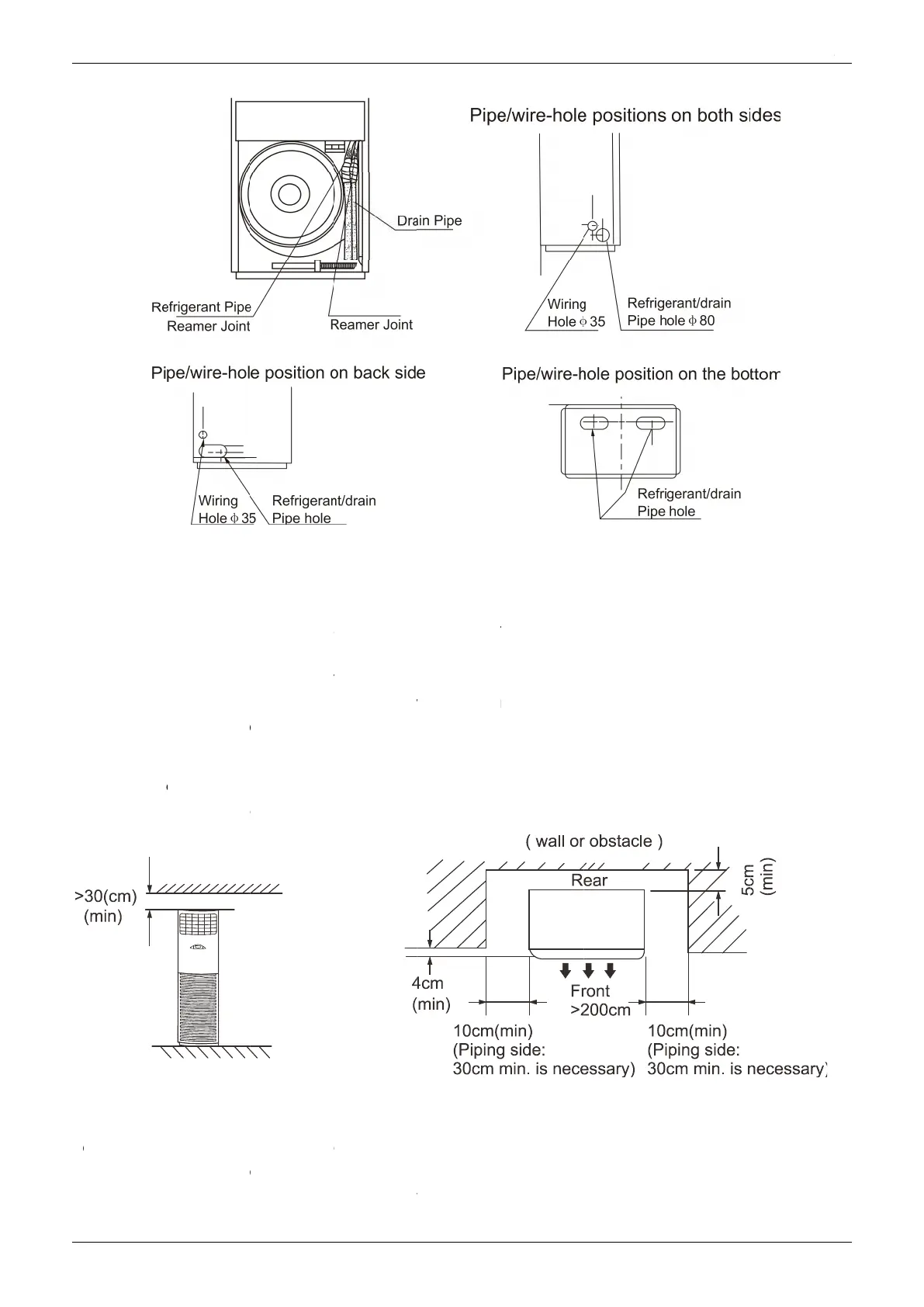 Drain Pipe

Refrigerant Pipe
Reamer Joint

Reamer Joint

Pipe/wire-hole positions on both sides

Wiring
Hole $\phi$ 35

Refrigerant/drain
Pipe hole $\phi$ 80

Pipe/wire-hole position on back side

Wiring
Hole $\phi$ 35

Refrigerant/drain
Pipe hole

Pipe/wire-hole position on the bottom

Refrigerant/drain
Pipe hole

>30(cm)
(min)

( wall or obstacle )

Rear

5cm
(min)

4cm
(min)

Front
>200cm

10cm(min)
(Piping side:
30cm min. is necessary)

10cm(min)
(Piping side:
30cm min. is necessary)