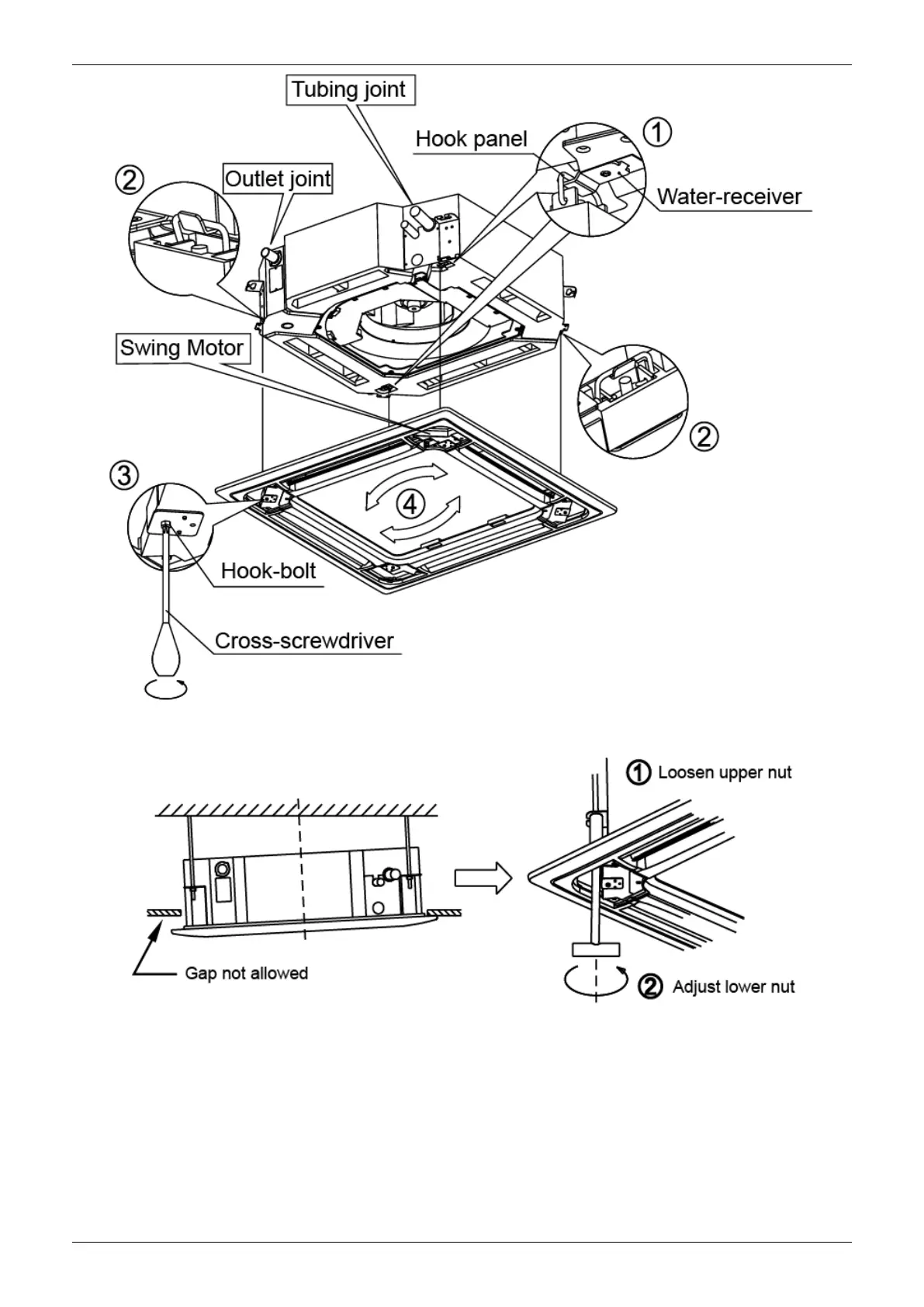 Tubing joint
Hook panel
①
②
Outlet joint
Water-receiver
Swing Motor
②
③
④
Hook-bolt
Cross-screwdriver

① Loosen upper nut
Gap not allowed
② Adjust lower nut