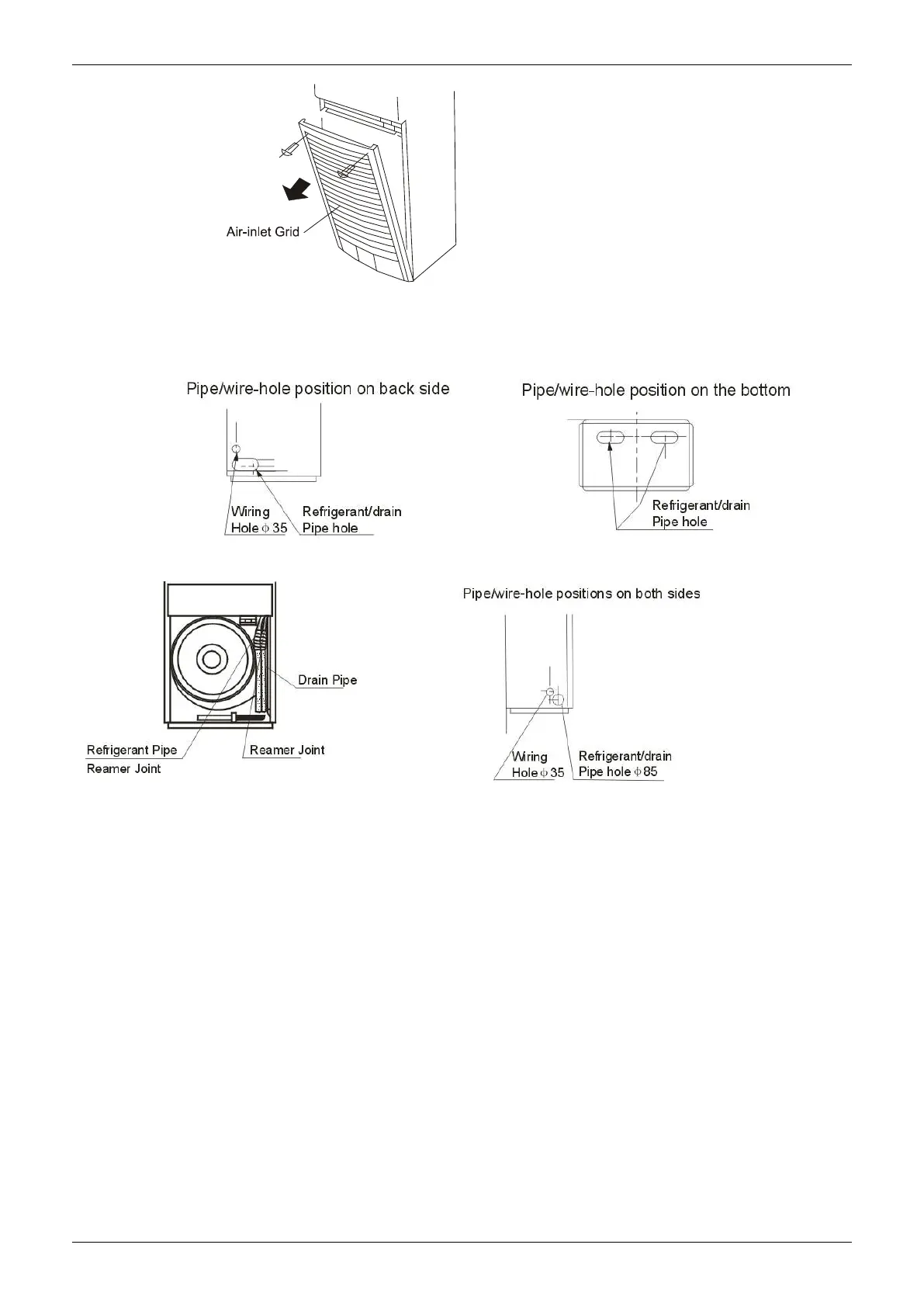 Air-inlet Grid

Pipe/wire-hole position on back side

Wiring Hole $\phi$ 35

Refrigerant/drain Pipe hole

Pipe/wire-hole position on the bottom

Refrigerant/drain Pipe hole

Drain Pipe

Refrigerant Pipe Reamer Joint

Reamer Joint

Pipe/wire-hole positions on both sides

Wiring Hole $\phi$ 35

Refrigerant/drain Pipe hole $\phi$ 85