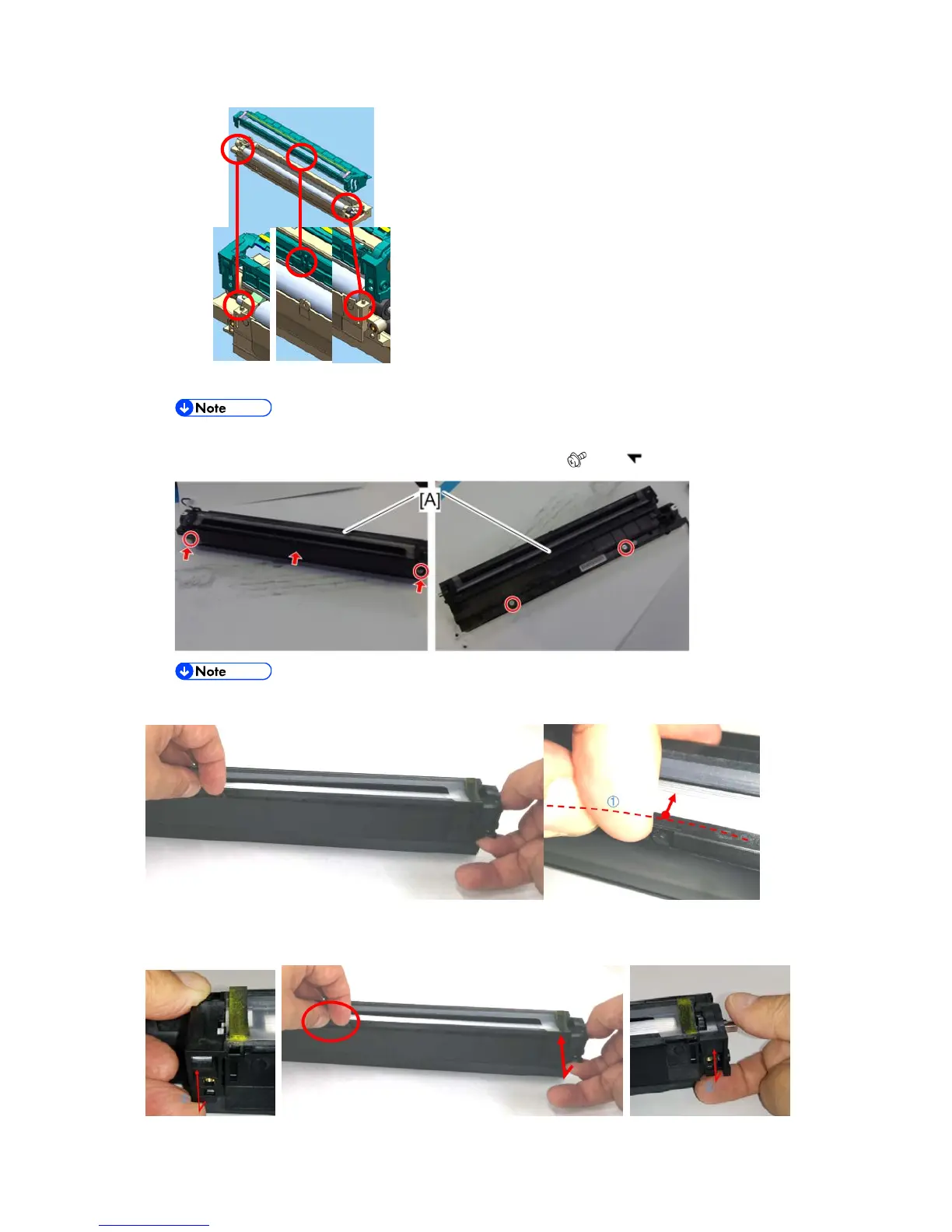 Note

[A]

Note

①