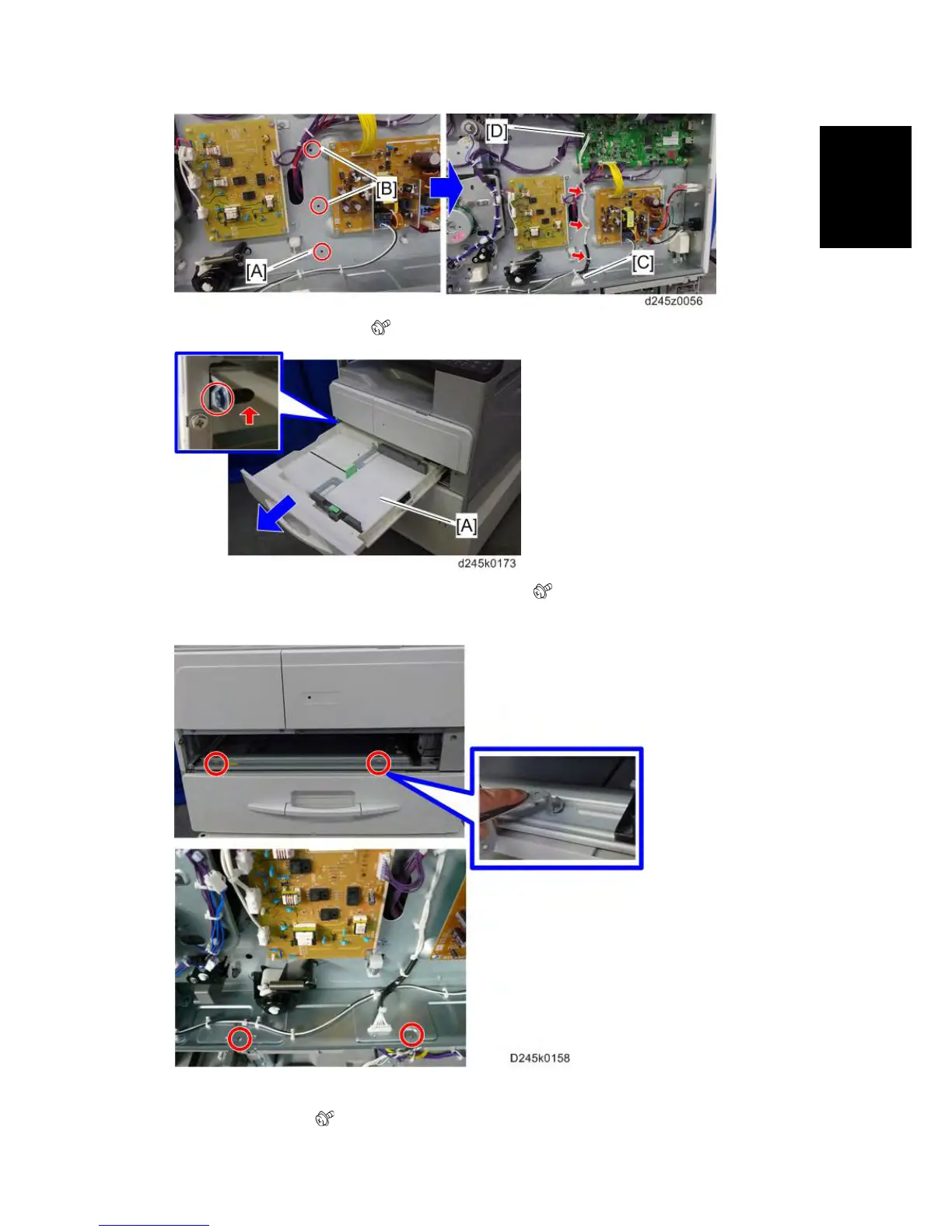 [D]

[B]

[A]

[C]

d245z0056

[A]

d245k0173

D245k0158