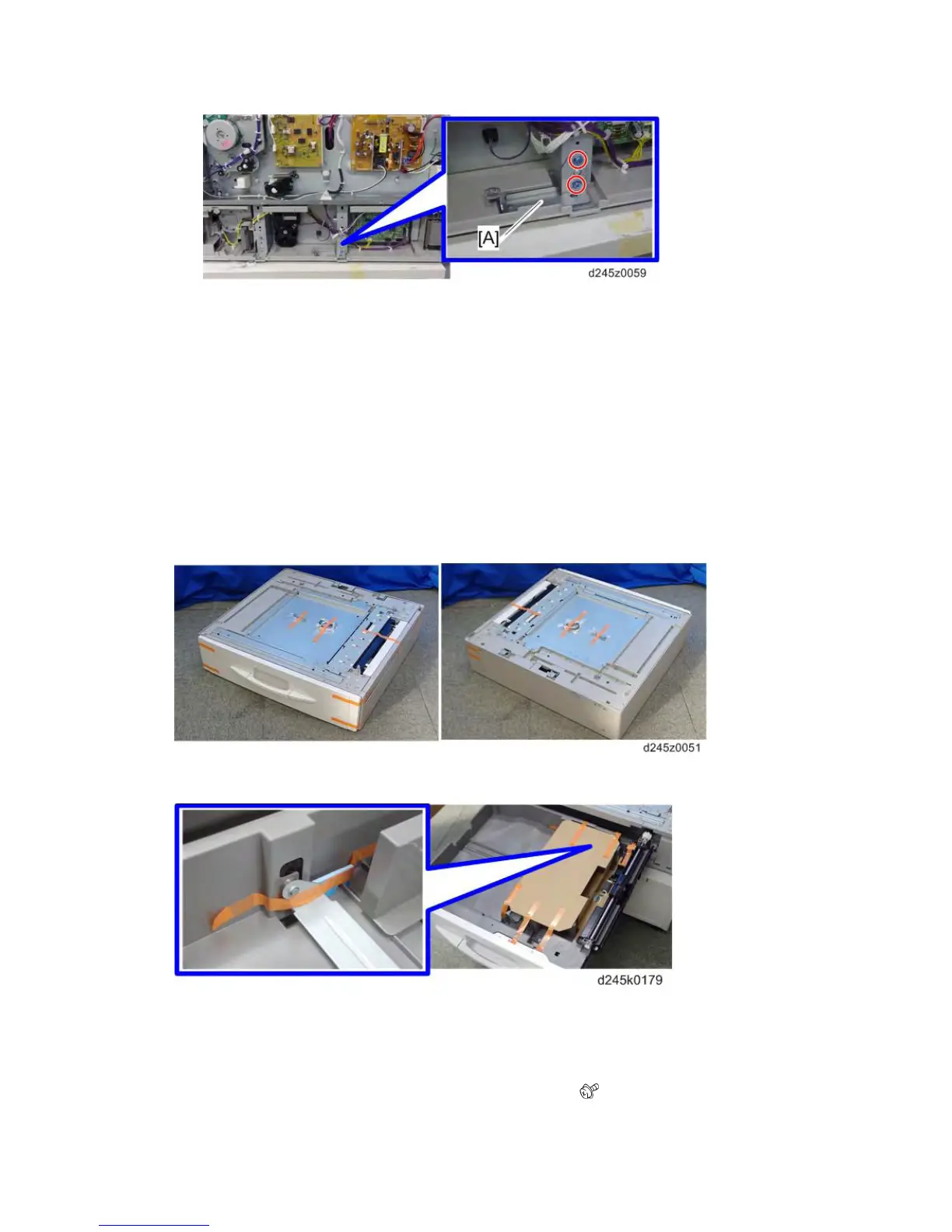 [A]

d245z0059

d245z0051

d245k0179