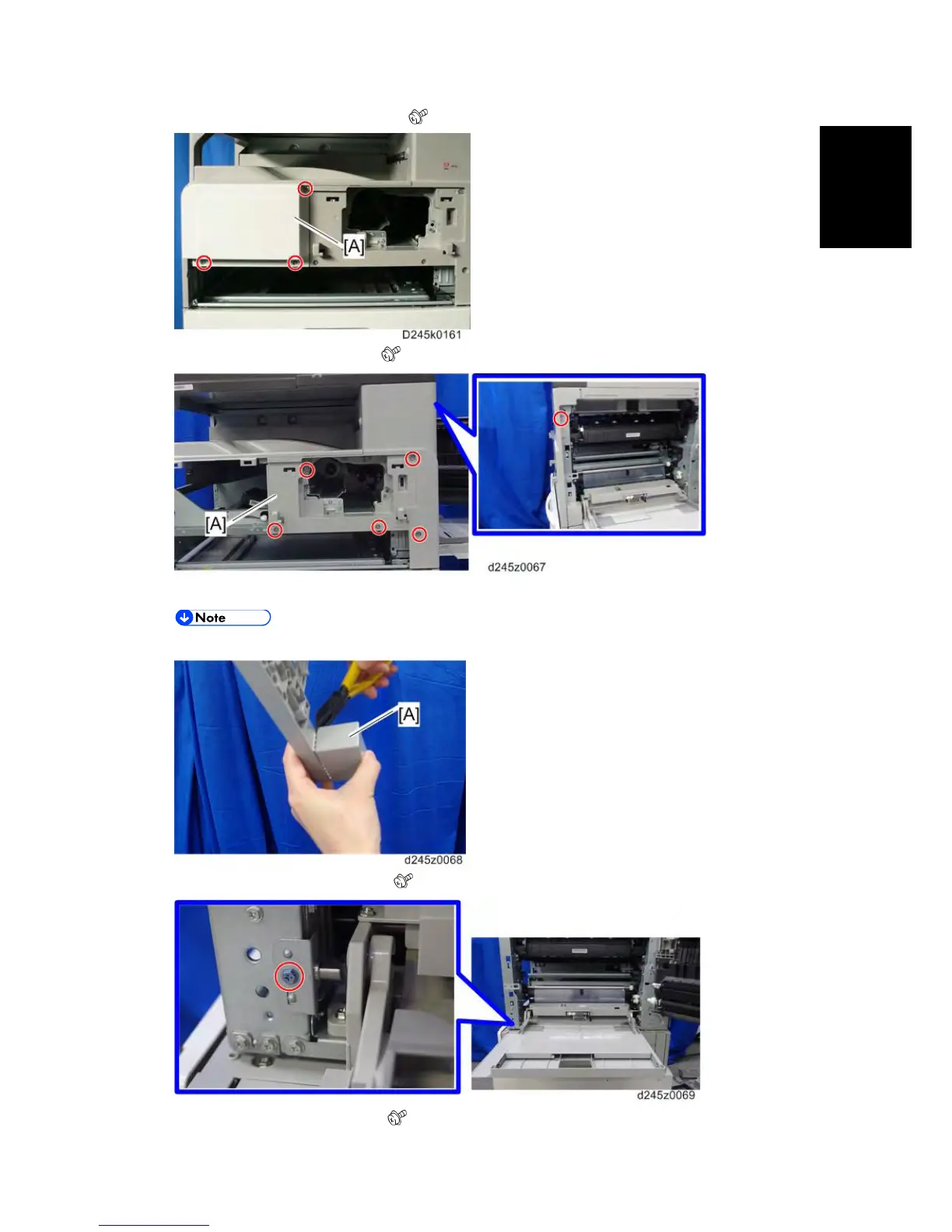 [A]

D245k0161

[A]

d245z0067

Note

[A]

d245z0068

d245z0069