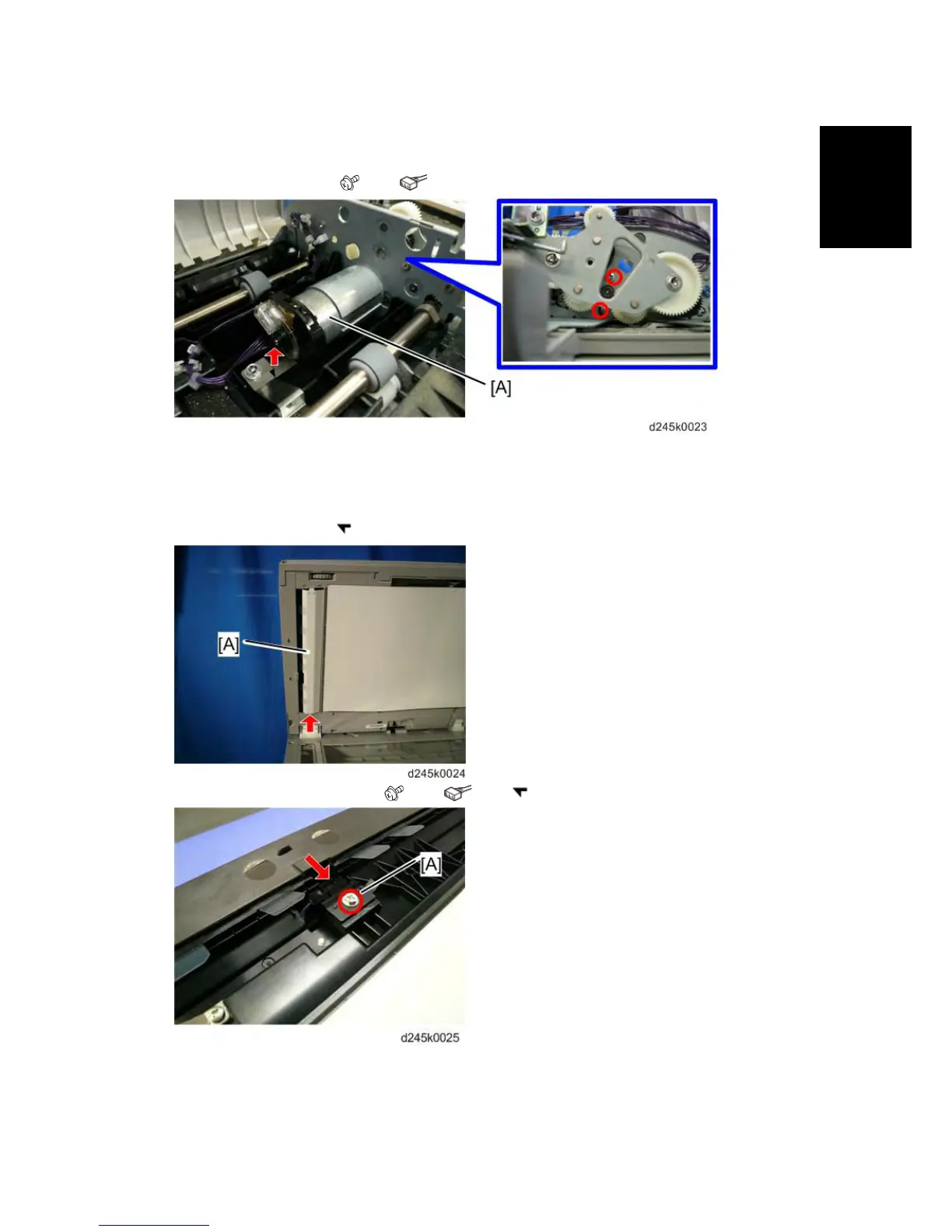 [A]

d245k0023

[A]

d245k0024

[A]

d245k0025