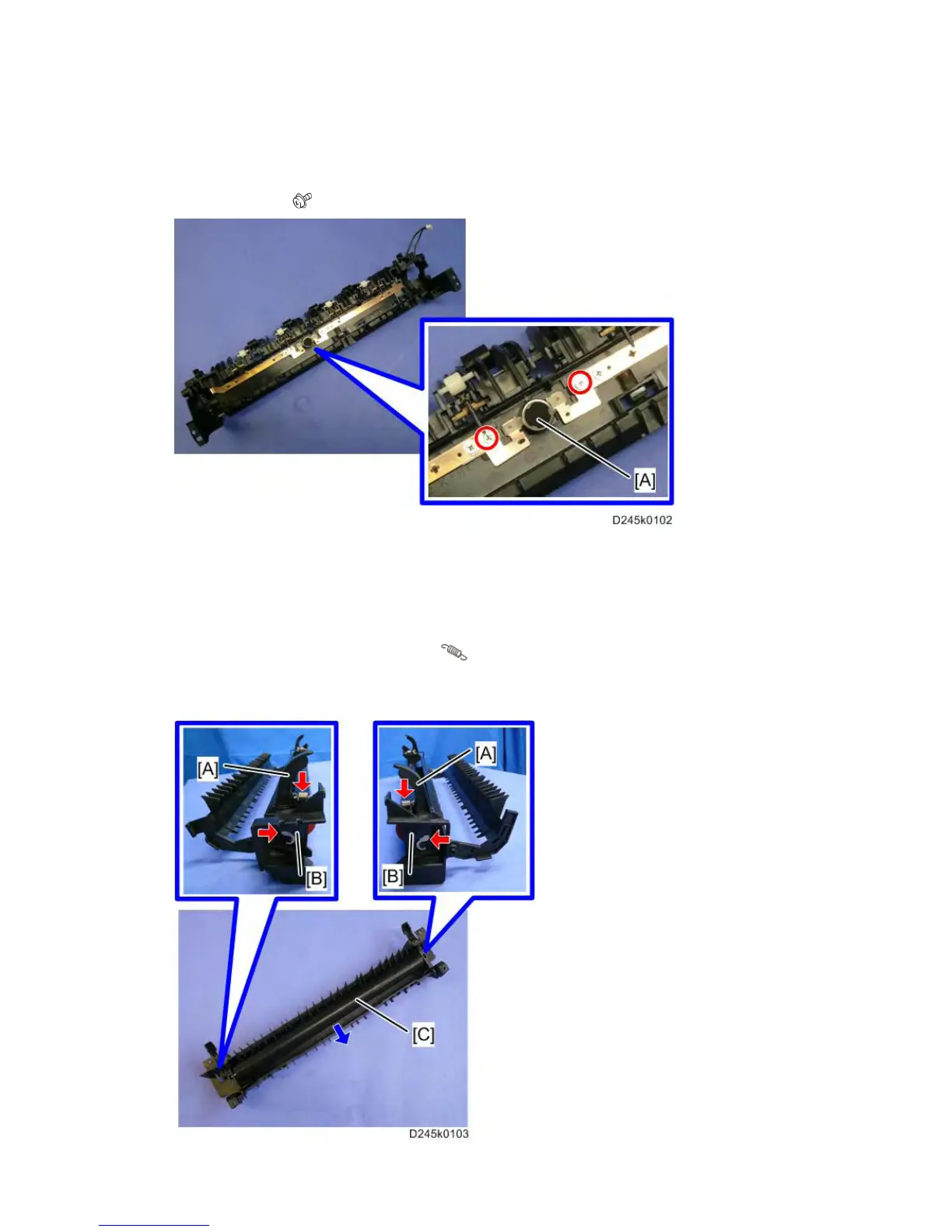 [A]

D245k0102

[A]

[B]

[A]

[B]

[C]

D245k0103