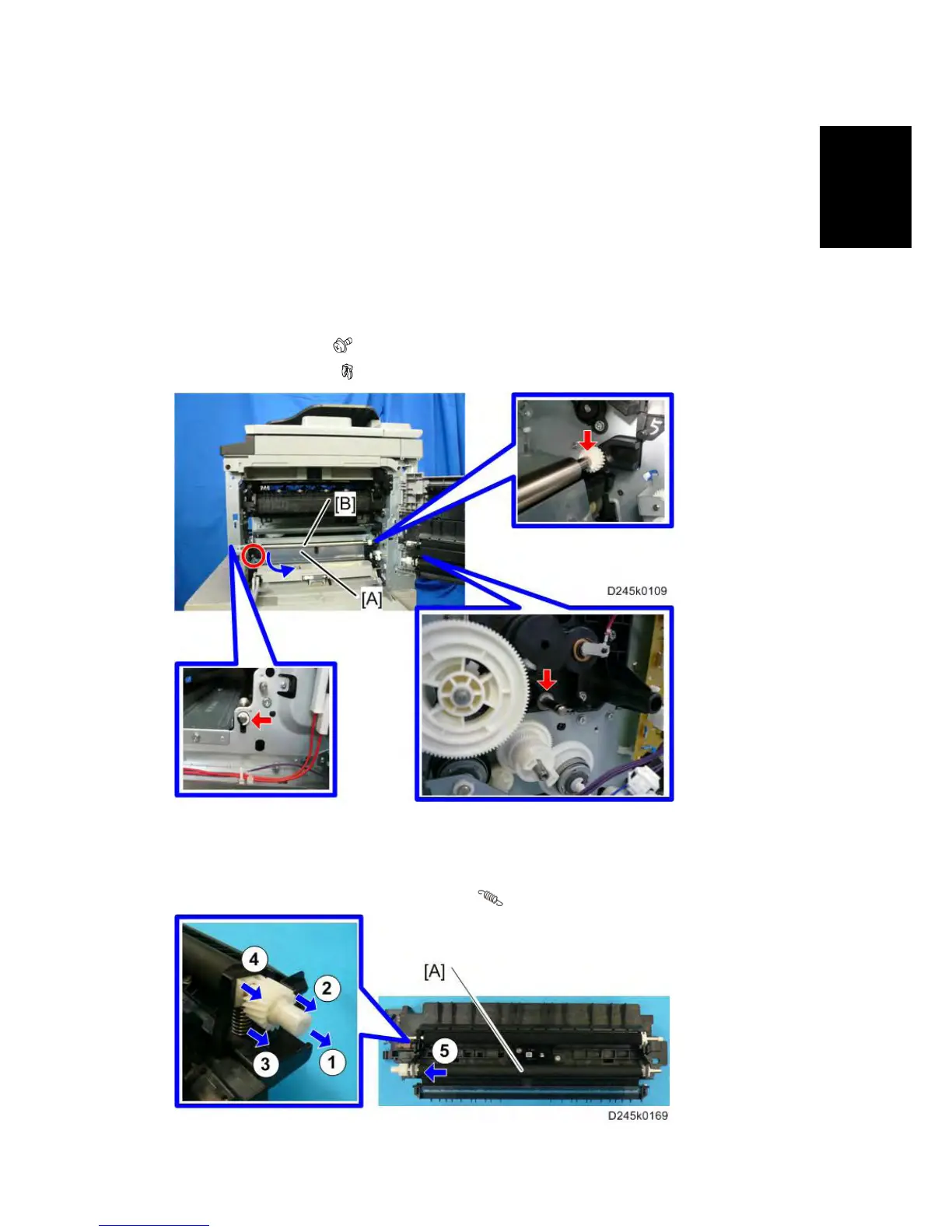 [B]

[A]

D245k0109

4

2

3

1

[A]

5

D245k0169