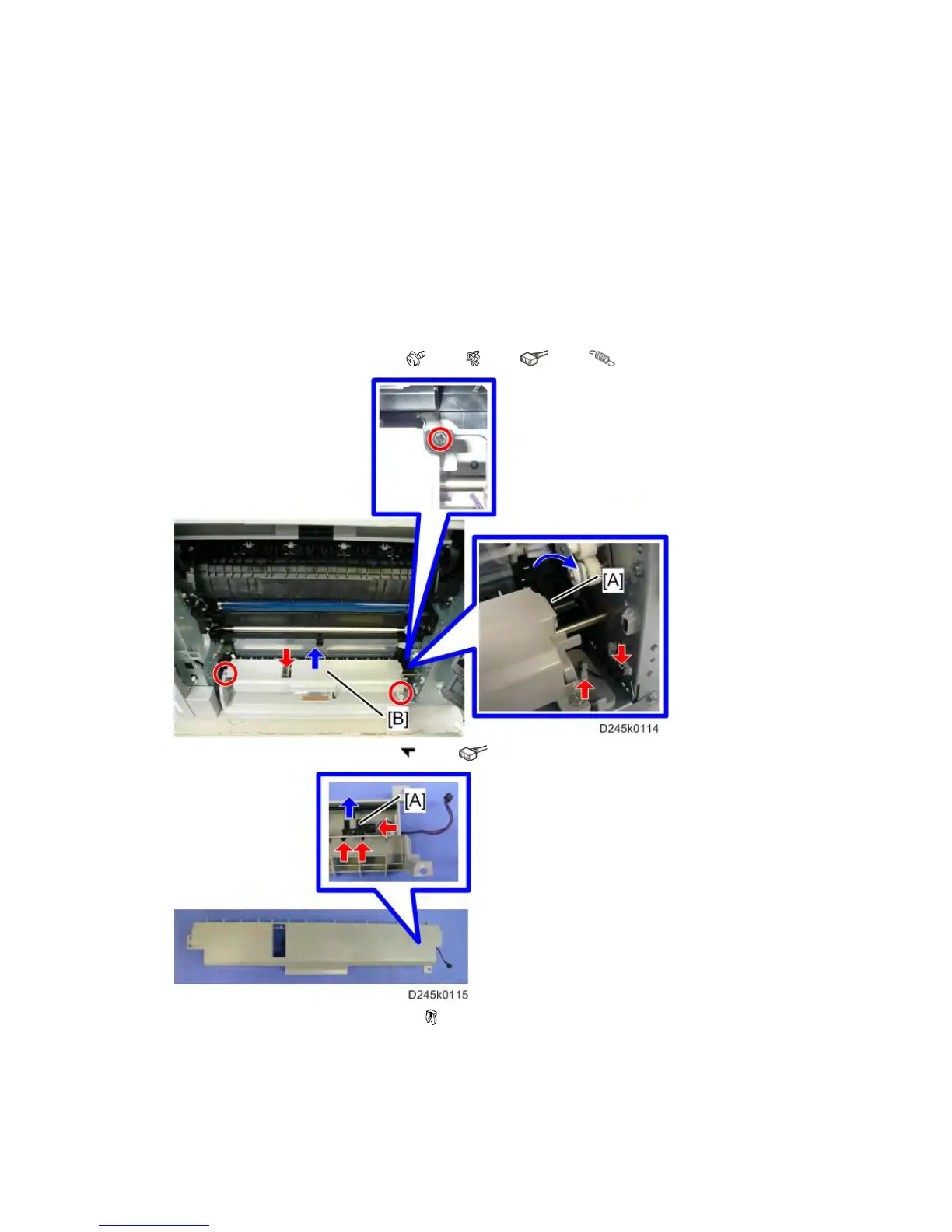 [A]

[B]

D245k0114

[A]

D245k0115