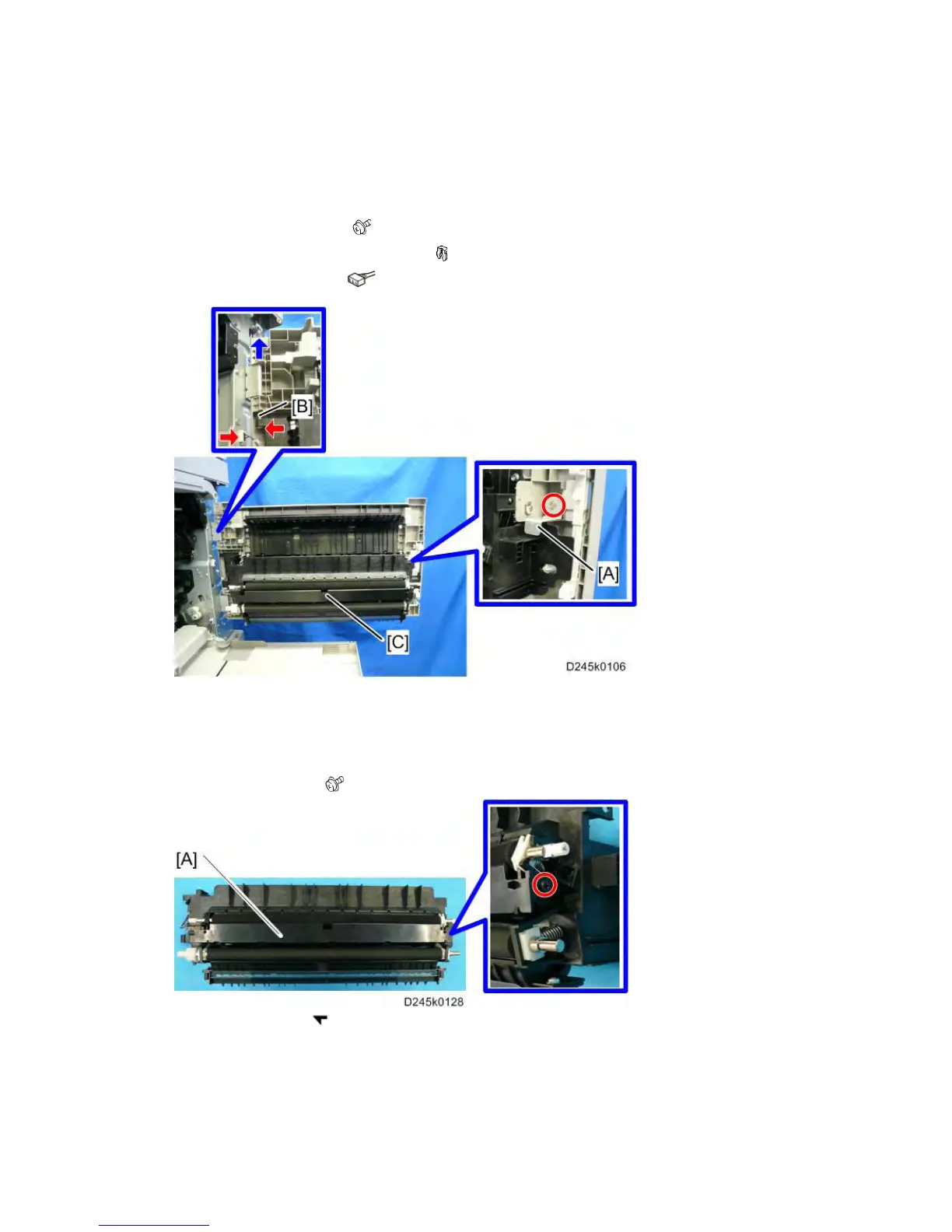 [B]

[A]

[C]

D245k0106

[A]

D245k0128