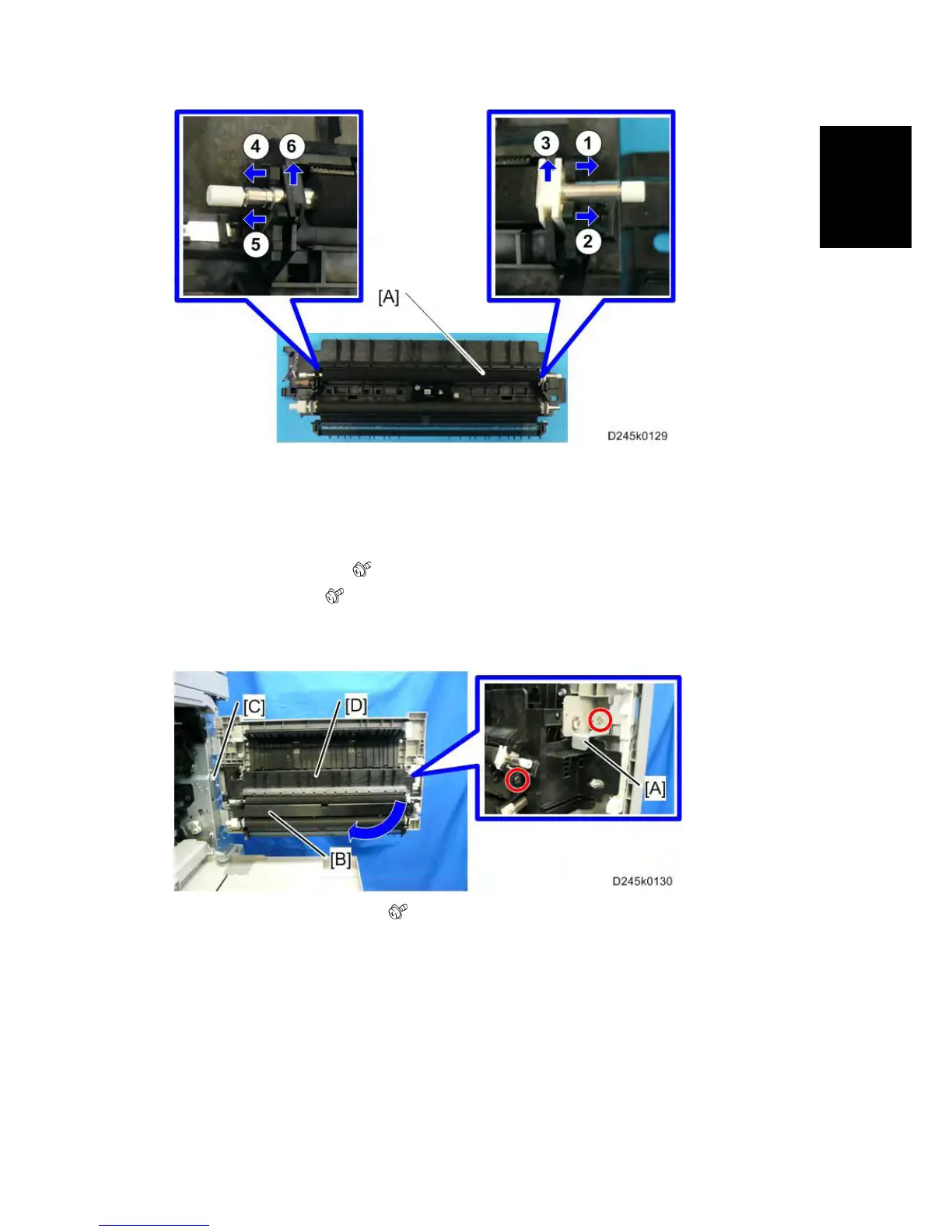 4 6
5
3 1
2
[A]
D245k0129

[C] [D]
[B]
[A]
D245k0130