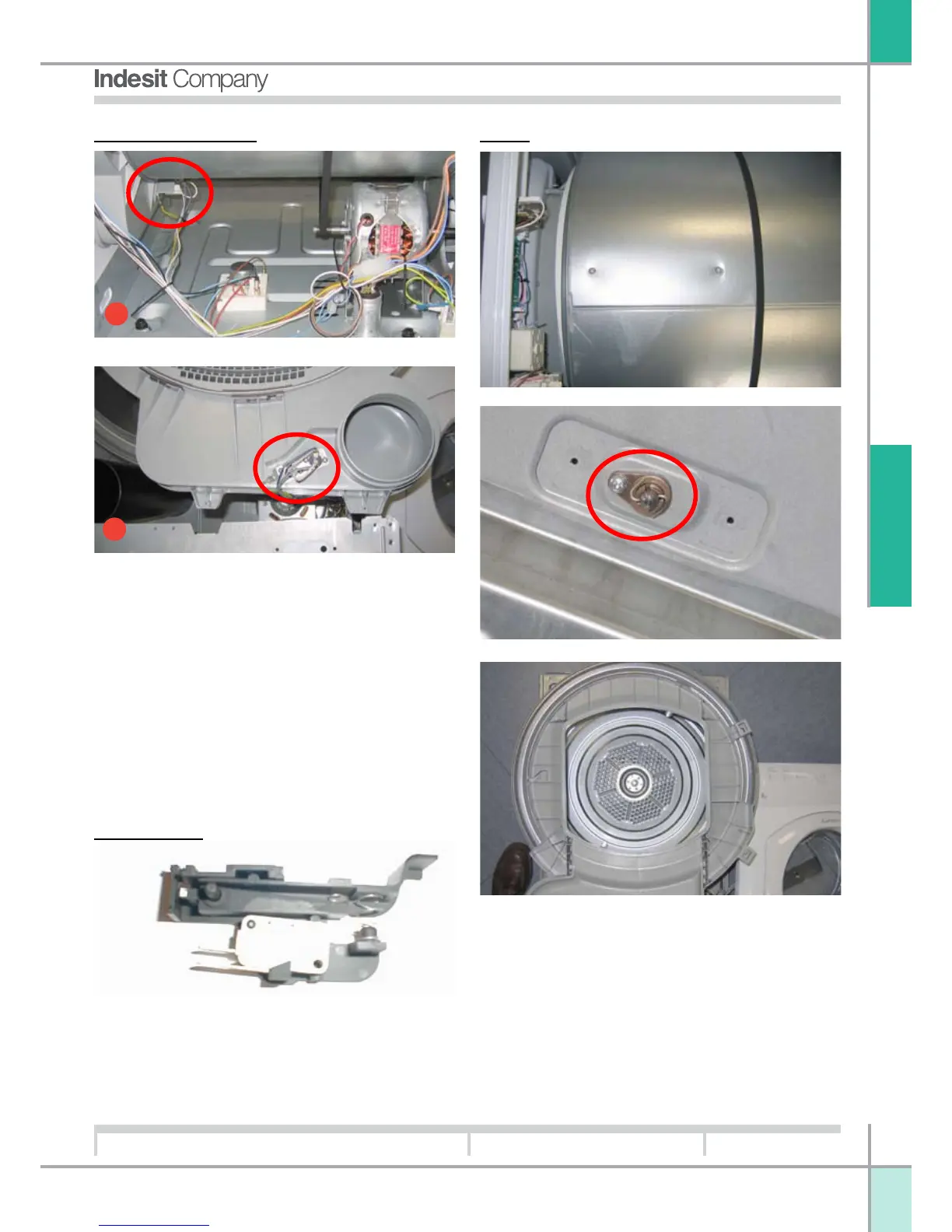 Indesit Company