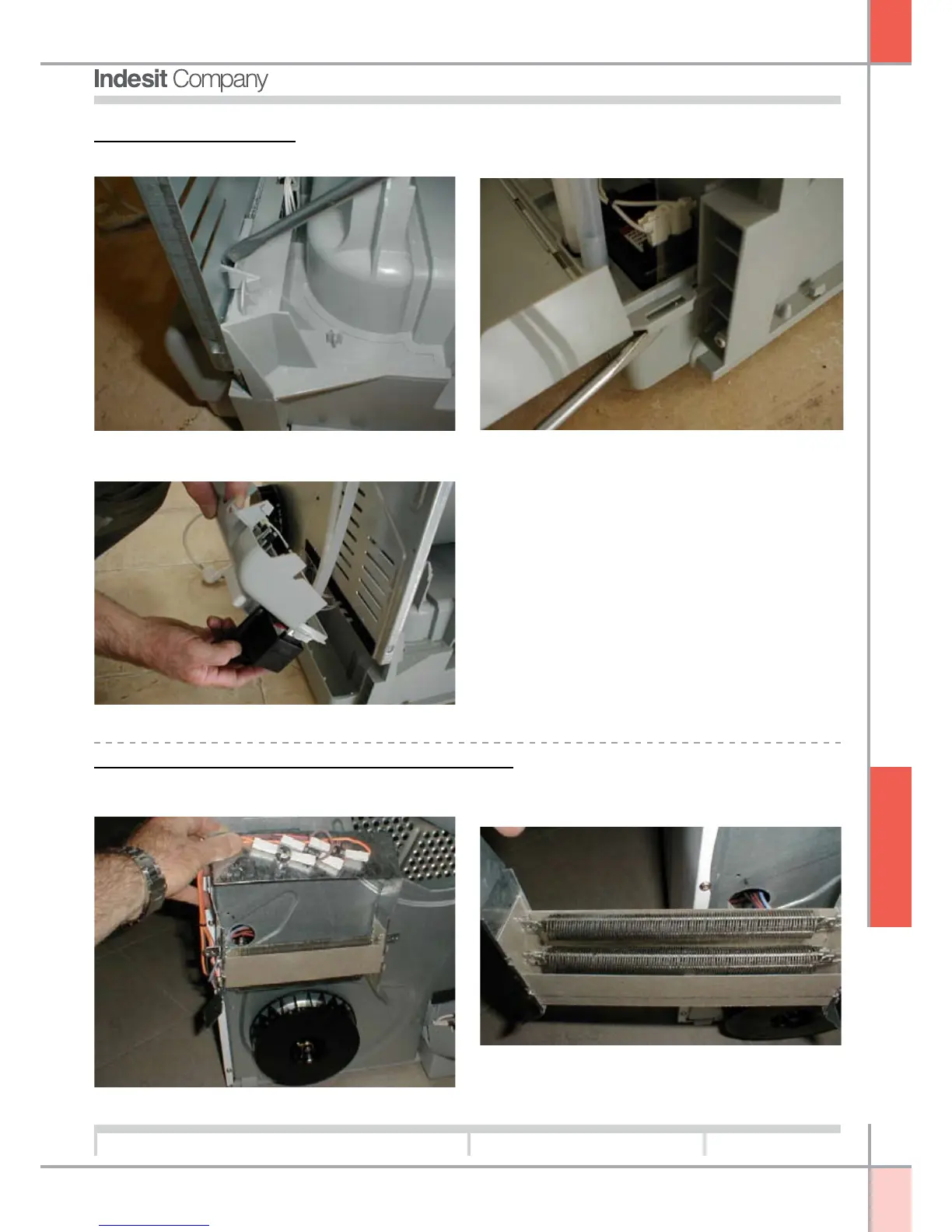 Indesit Company