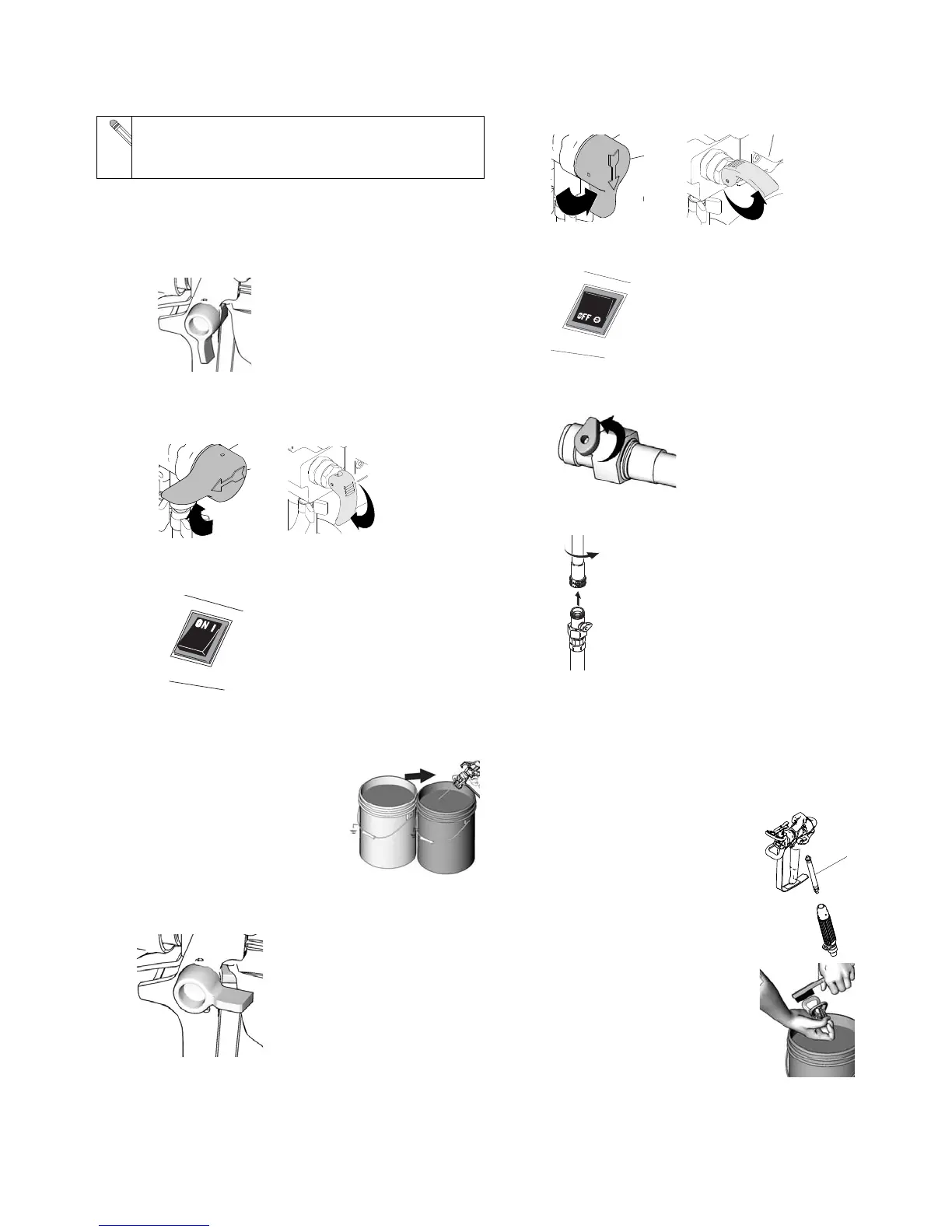 ON I

OFF O