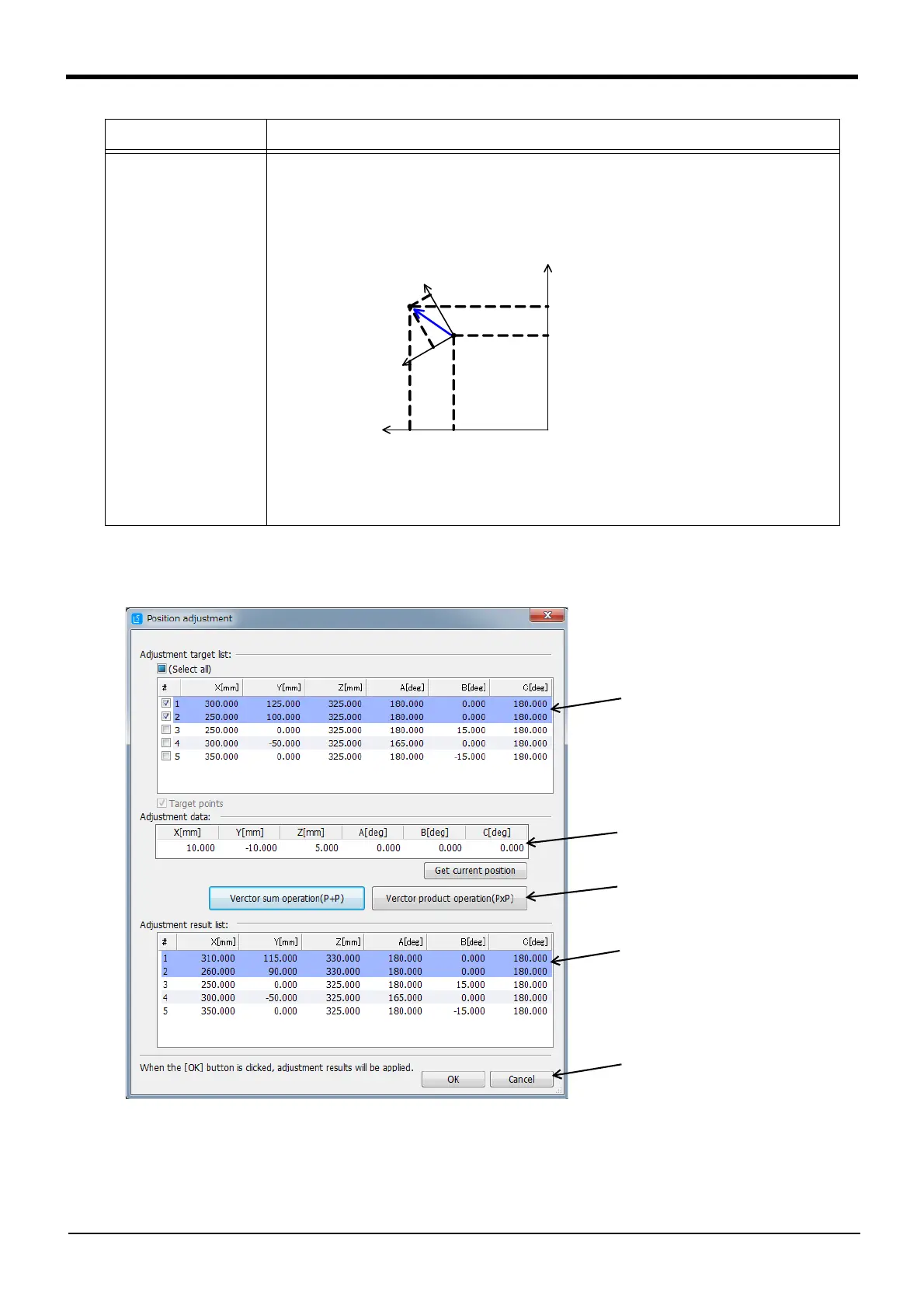 Position adjustment

Adjustment target list:

(Select all)

| # | X[mm] | Y[mm] | Z[mm] | A[deg] | B[deg] | C[deg] |
|---|---|---|---|---|---|---|
| 1 | 300.000 | 125.000 | 325.000 | 180.000 | 0.000 | 180.000 |
| 2 | 250.000 | 100.000 | 325.000 | 180.000 | 0.000 | 180.000 |
| 3 | 250.000 | 0.000 | 325.000 | 180.000 | 15.000 | 180.000 |
| 4 | 300.000 | -50.000 | 325.000 | 165.000 | 0.000 | 180.000 |
| 5 | 350.000 | 0.000 | 325.000 | 180.000 | -15.000 | 180.000 |

Target points

Adjustment data:

| X[mm] | Y[mm] | Z[mm] | A[deg] | B[deg] | C[deg] |
|---|---|---|---|---|---|
| 10.000 | -10.000 | 5.000 | 0.000 | 0.000 | 0.000 |

Get current position

Verctor sum operation(P+P)

Verctor product operation(PxP)

Adjustment result list:

| # | X[mm] | Y[mm] | Z[mm] | A[deg] | B[deg] | C[deg] |
|---|---|---|---|---|---|---|
| 1 | 310.000 | 115.000 | 330.000 | 180.000 | 0.000 | 180.000 |
| 2 | 260.000 | 90.000 | 330.000 | 180.000 | 0.000 | 180.000 |
| 3 | 250.000 | 0.000 | 325.000 | 180.000 | 15.000 | 180.000 |
| 4 | 300.000 | -50.000 | 325.000 | 165.000 | 0.000 | 180.000 |
| 5 | 350.000 | 0.000 | 325.000 | 180.000 | -15.000 | 180.000 |

When the [OK] button is clicked, adjustment results will be applied.

OK

Cancel