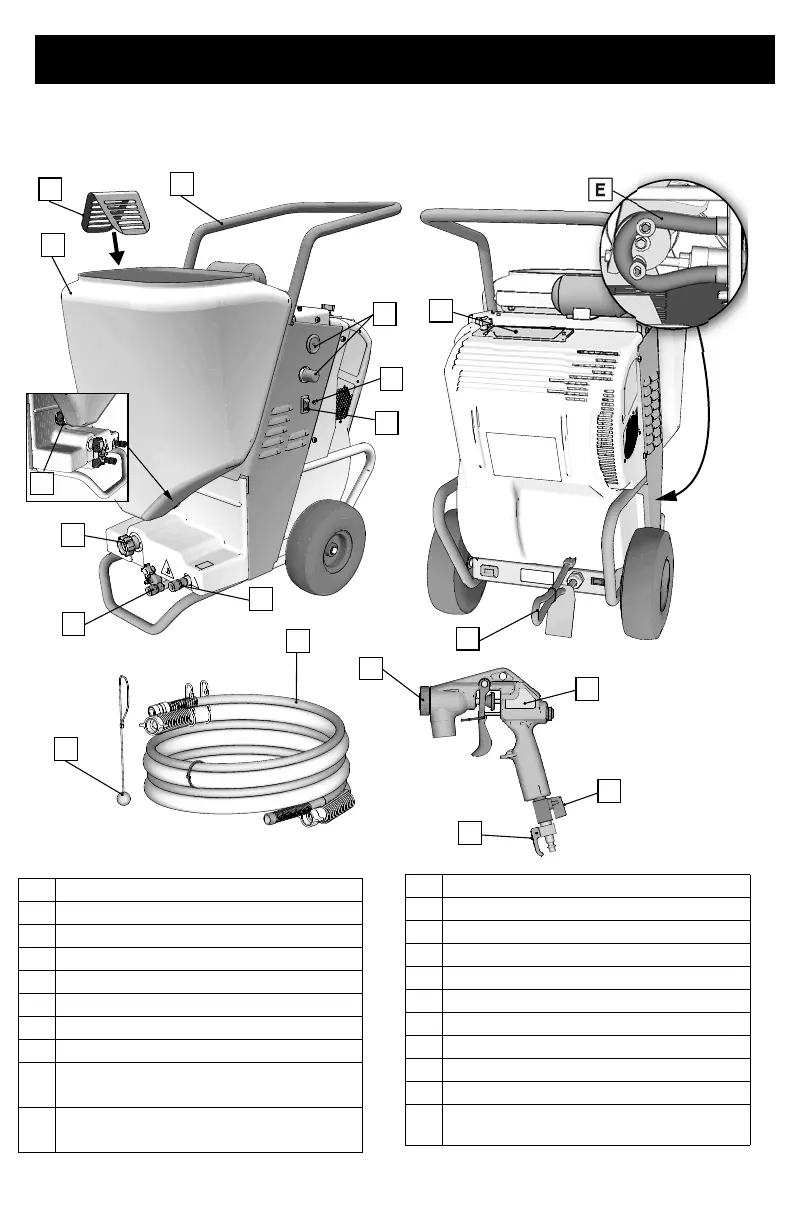 E