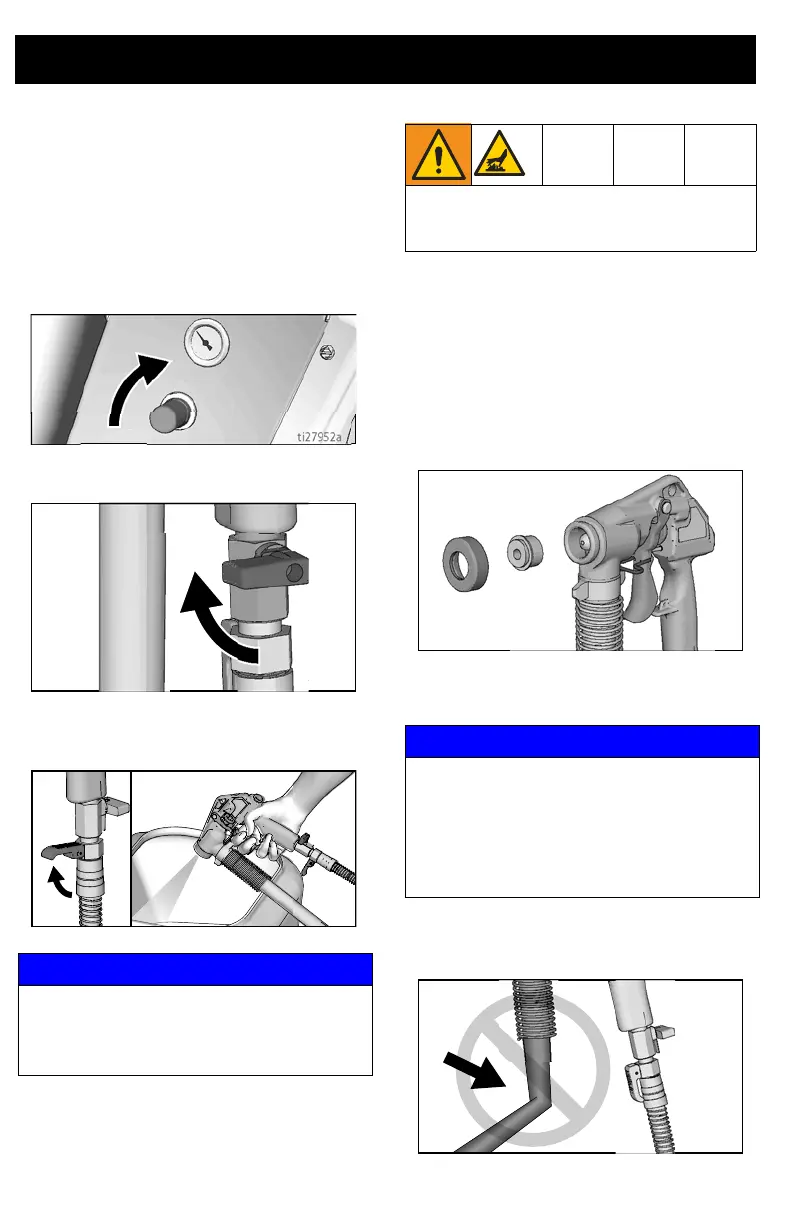 ti27952a