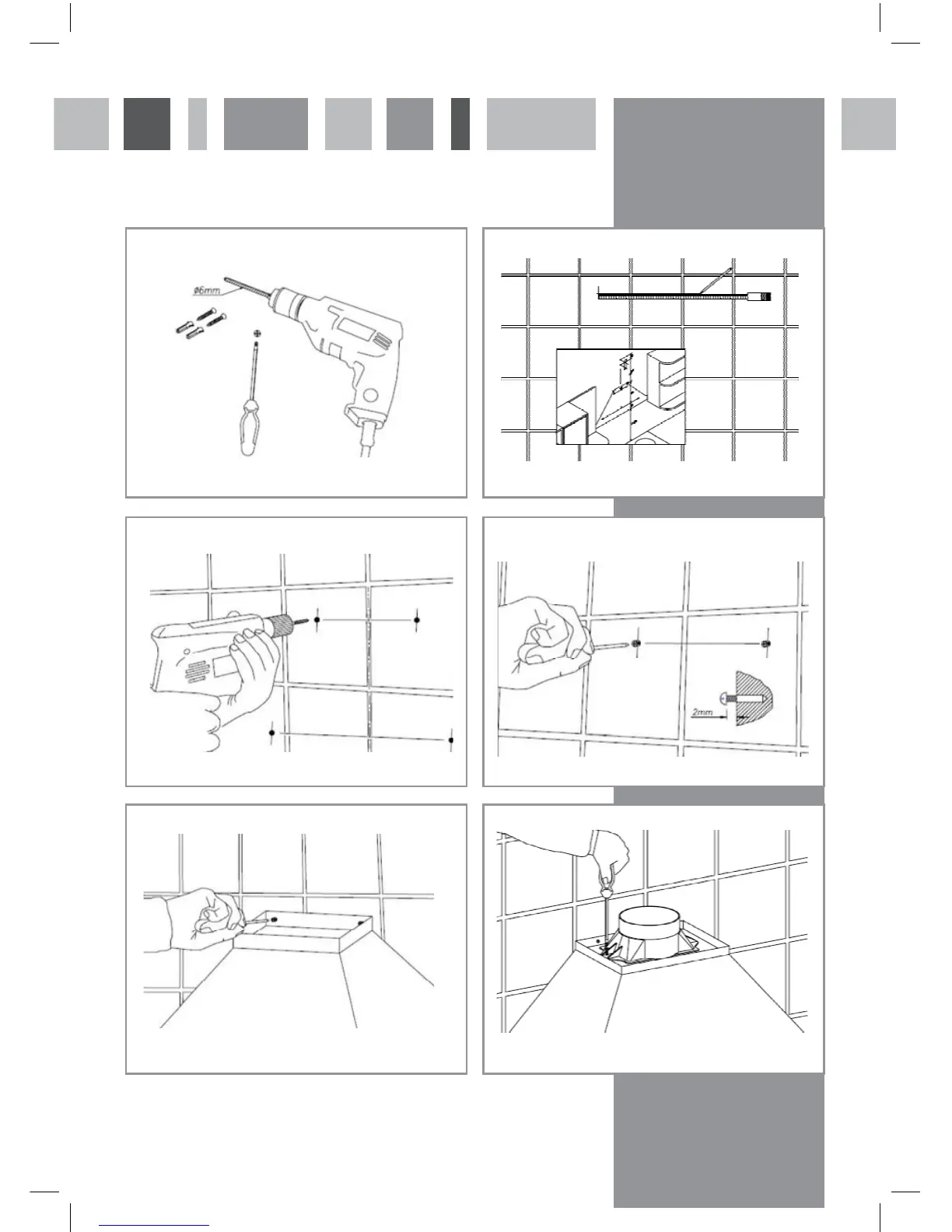 ø6mm

2mm