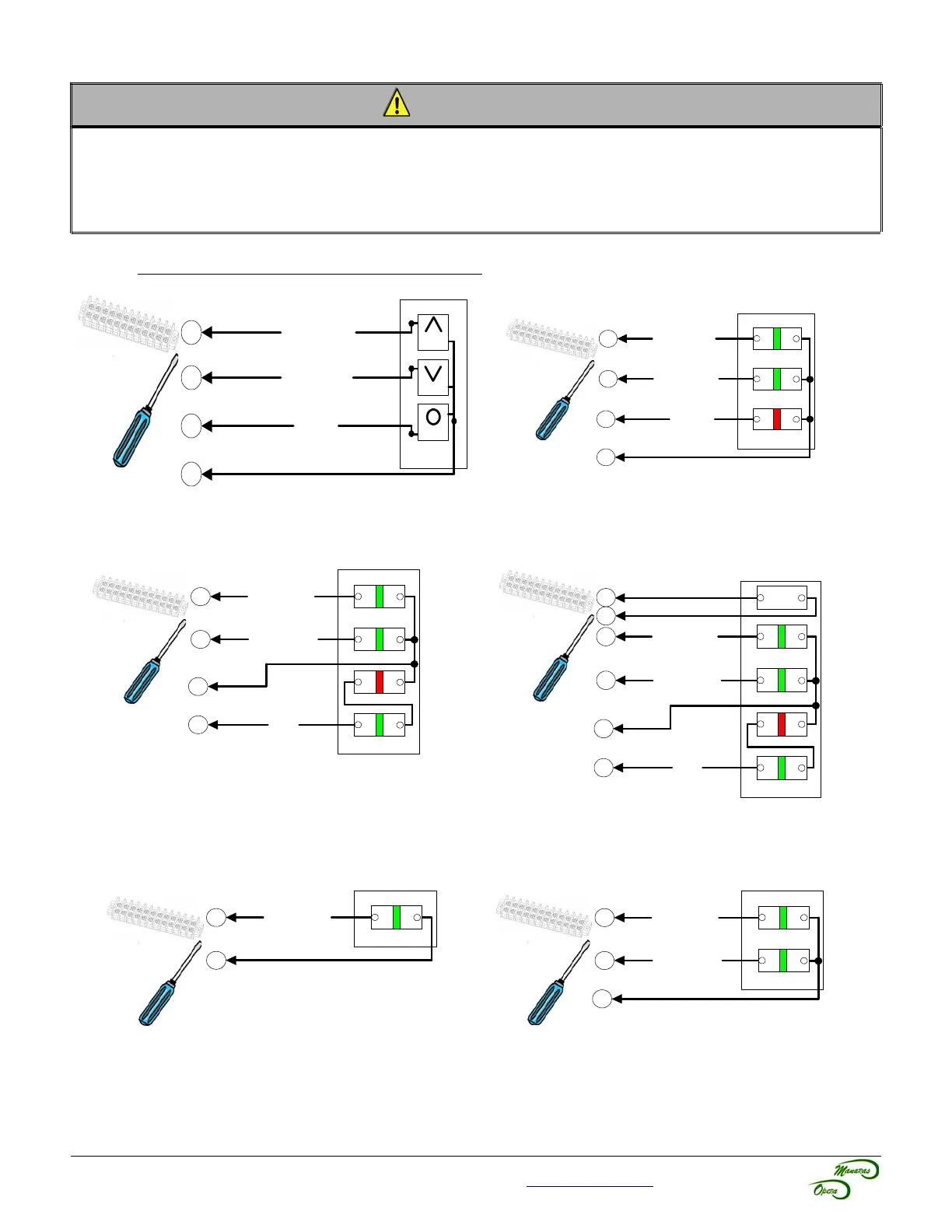 Manaras
Opera