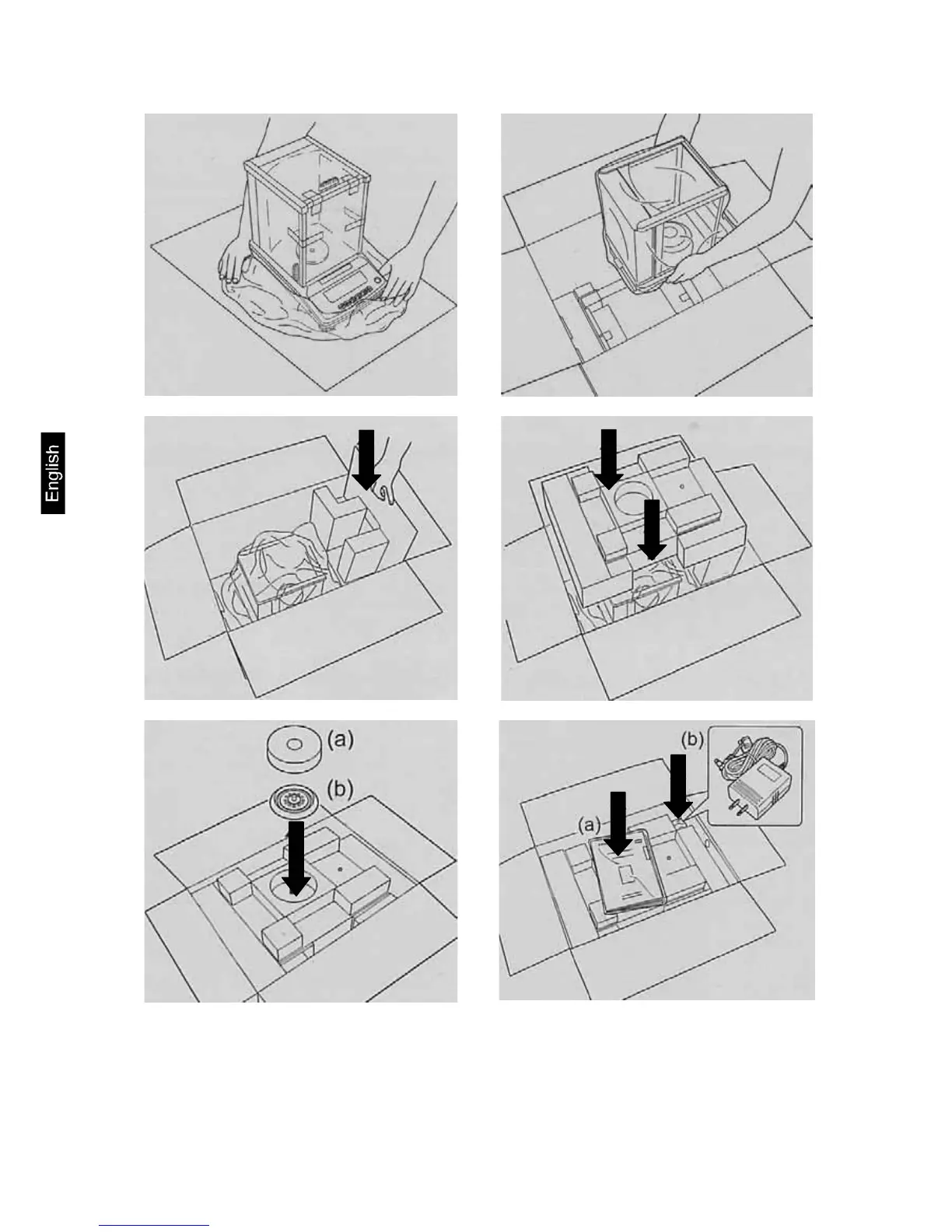 English

(a)

(b)

(b)

(a)