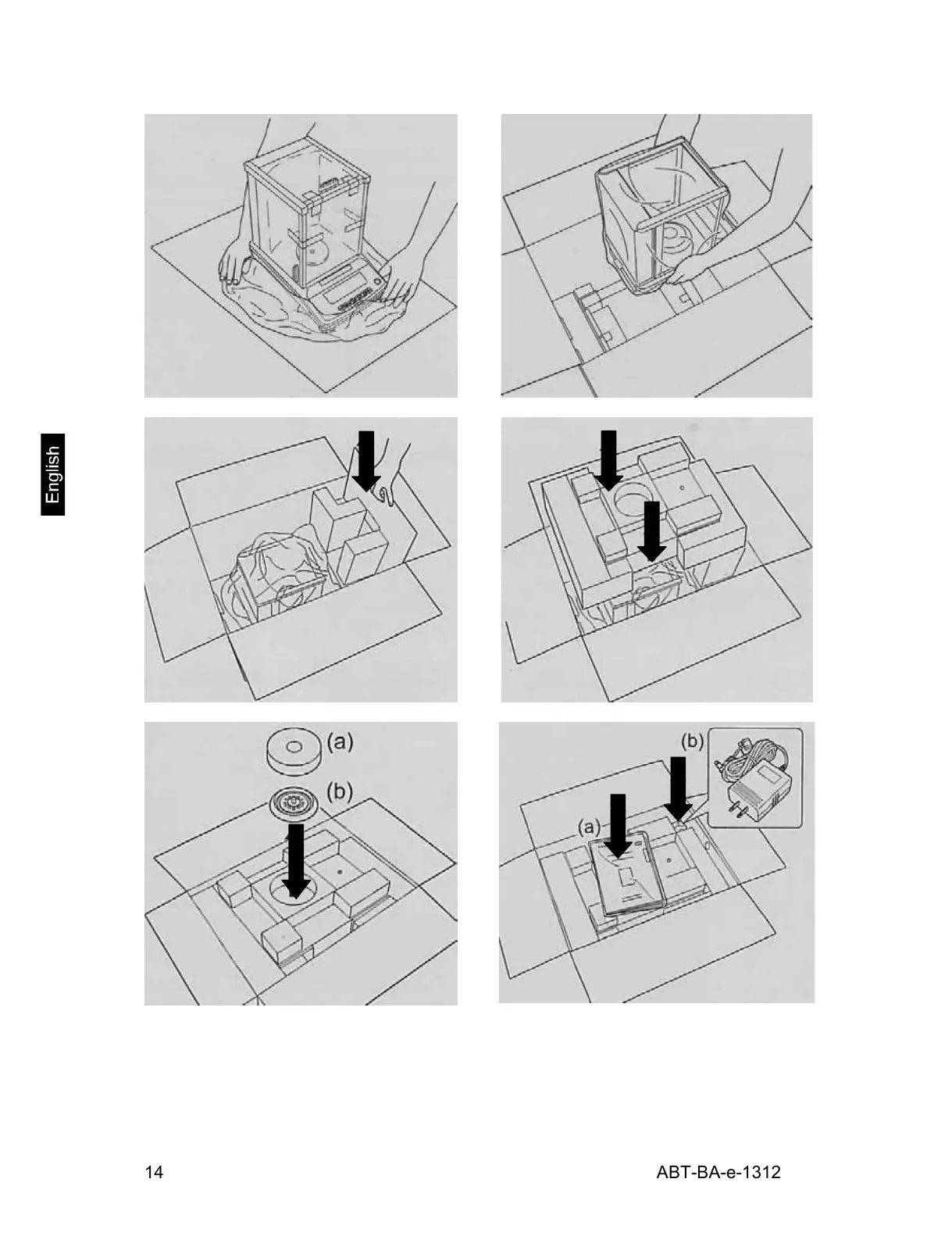 English

(a)

(b)

(b)

(a)

14

ABT-BA-e-1312