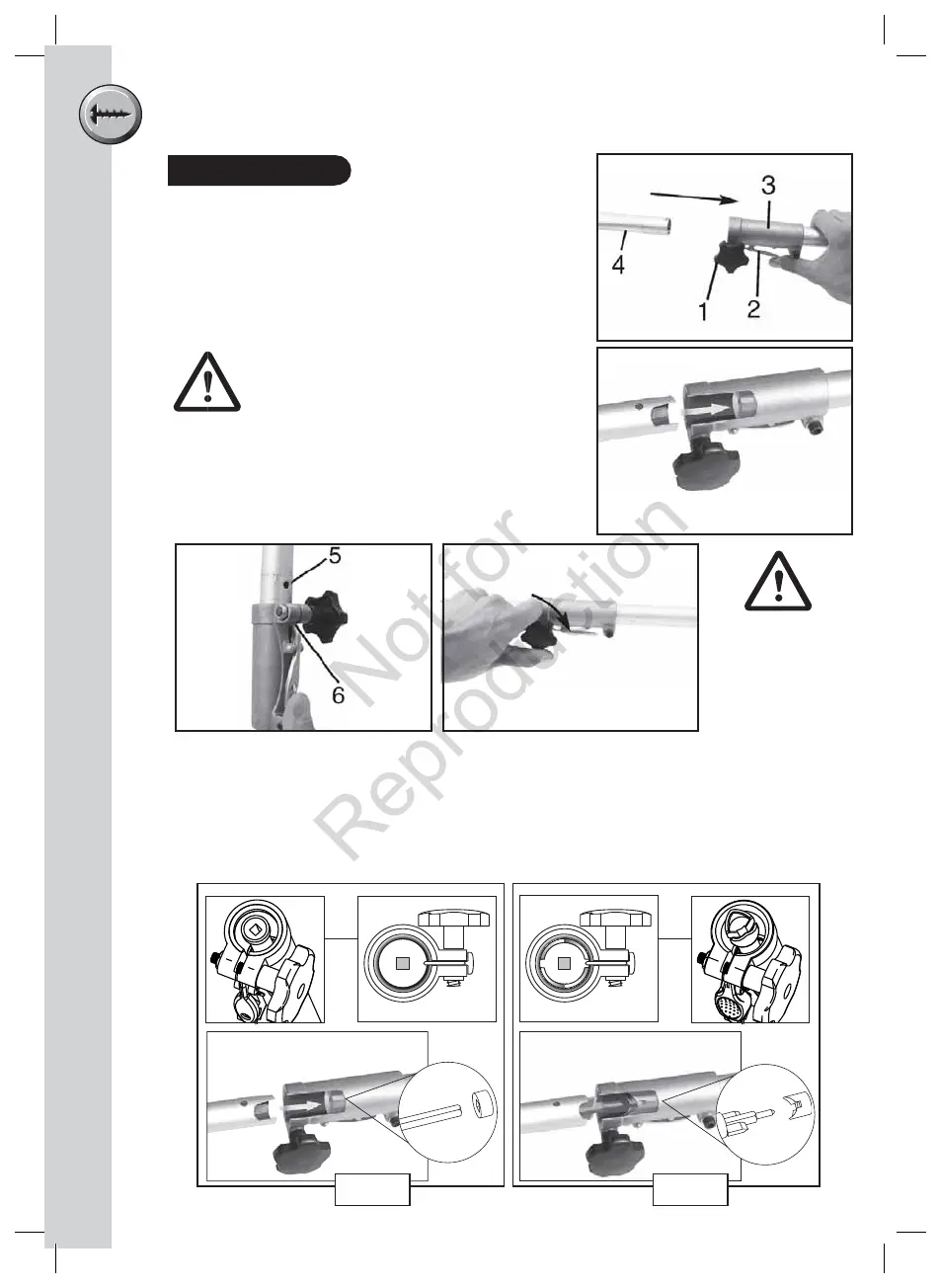 3

4

1

2

5

6

Not for Reproduction